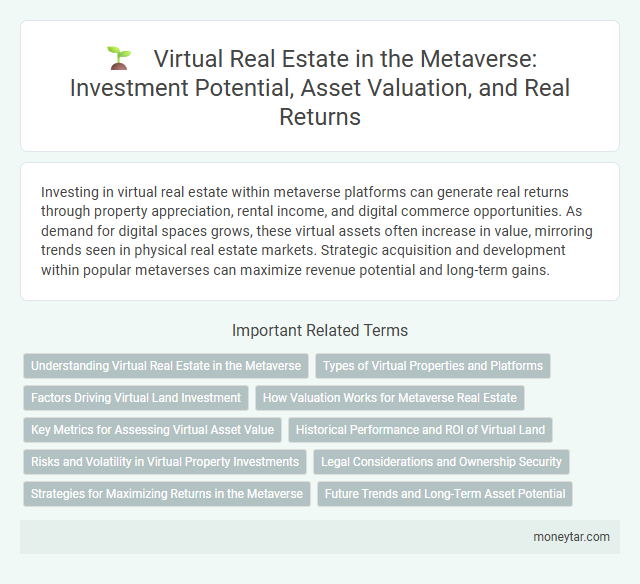 Virtual Real Estate in the Metaverse: Investment Potential, Asset Valuation, and Real Returns

Investing in virtual real estate within metaverse platforms can generate real returns through property appreciation, rental income, and digital commerce opportunities. As demand for digital spaces grows, these virtual assets often increase in value, mirroring trends seen in physical real estate markets. Strategic acquisition and development within popular metaverses can maximize revenue potential and long-term gains.

Important Related Terms

Understanding Virtual Real Estate in the Metaverse

Types of Virtual Properties and Platforms

Factors Driving Virtual Land Investment

How Valuation Works for Metaverse Real Estate

Key Metrics for Assessing Virtual Asset Value

Historical Performance and ROI of Virtual Land

Risks and Volatility in Virtual Property Investments

Legal Considerations and Ownership Security

Strategies for Maximizing Returns in the Metaverse

Future Trends and Long-Term Asset Potential

moneytar.com