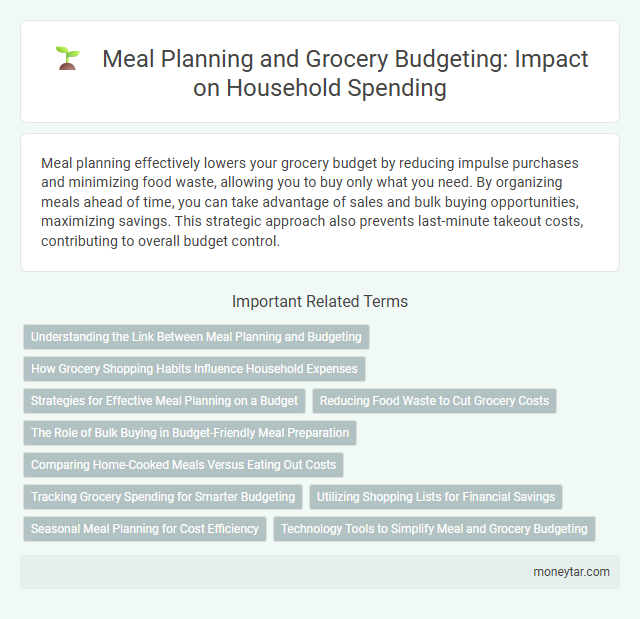 Meal Planning and Grocery Budgeting: Impact on Household Spending

Meal planning effectively lowers your grocery budget by reducing impulse purchases and minimizing food waste, allowing you to buy only what you need. By organizing meals ahead of time, you can take advantage of sales and bulk buying opportunities, maximizing savings. This strategic approach also prevents last-minute takeout costs, contributing to overall budget control.

Important Related Terms

Understanding the Link Between Meal Planning and Budgeting

How Grocery Shopping Habits Influence Household Expenses

Strategies for Effective Meal Planning on a Budget

Reducing Food Waste to Cut Grocery Costs

The Role of Bulk Buying in Budget-Friendly Meal Preparation

Comparing Home-Cooked Meals Versus Eating Out Costs

Tracking Grocery Spending for Smarter Budgeting

Utilizing Shopping Lists for Financial Savings

Seasonal Meal Planning for Cost Efficiency

Technology Tools to Simplify Meal and Grocery Budgeting

moneytar.com