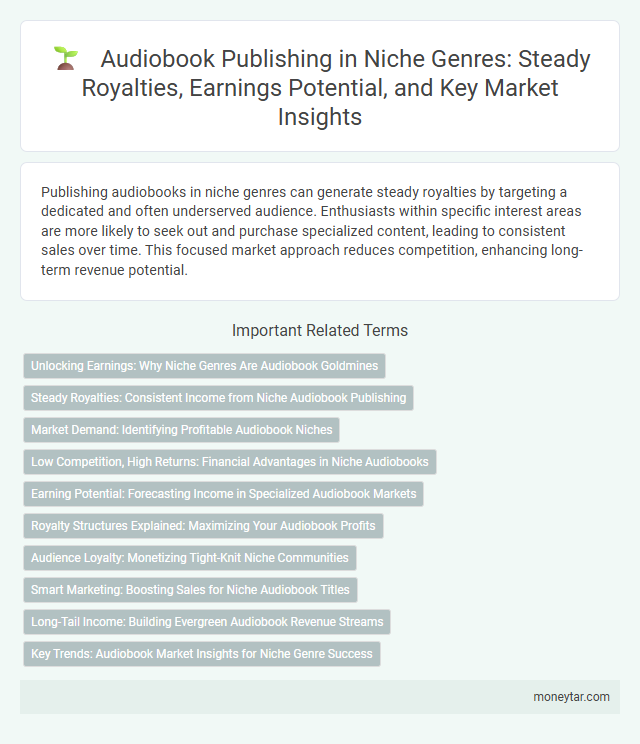 Audiobook Publishing in Niche Genres: Steady Royalties, Earnings Potential, and Key Market Insights

Publishing audiobooks in niche genres can generate steady royalties by targeting a dedicated and often underserved audience. Enthusiasts within specific interest areas are more likely to seek out and purchase specialized content, leading to consistent sales over time. This focused market approach reduces competition, enhancing long-term revenue potential.

Important Related Terms

Unlocking Earnings: Why Niche Genres Are Audiobook Goldmines

Steady Royalties: Consistent Income from Niche Audiobook Publishing

Market Demand: Identifying Profitable Audiobook Niches

Low Competition, High Returns: Financial Advantages in Niche Audiobooks

Earning Potential: Forecasting Income in Specialized Audiobook Markets

Royalty Structures Explained: Maximizing Your Audiobook Profits

Audience Loyalty: Monetizing Tight-Knit Niche Communities

Smart Marketing: Boosting Sales for Niche Audiobook Titles

Long-Tail Income: Building Evergreen Audiobook Revenue Streams

Key Trends: Audiobook Market Insights for Niche Genre Success

moneytar.com