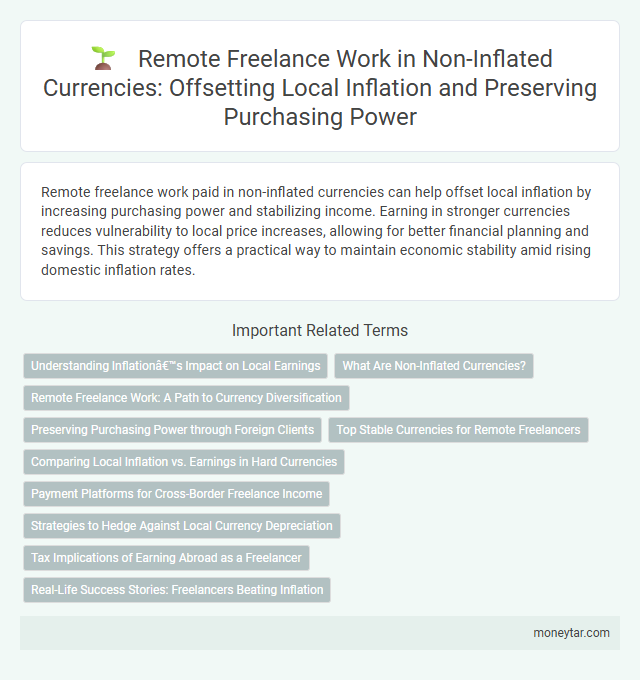 Remote Freelance Work in Non-Inflated Currencies: Offsetting Local Inflation and Preserving Purchasing Power

Remote freelance work paid in non-inflated currencies can help offset local inflation by increasing purchasing power and stabilizing income. Earning in stronger currencies reduces vulnerability to local price increases, allowing for better financial planning and savings. This strategy offers a practical way to maintain economic stability amid rising domestic inflation rates.

Important Related Terms

Understanding Inflationâ€™s Impact on Local Earnings

What Are Non-Inflated Currencies?

Remote Freelance Work: A Path to Currency Diversification

Preserving Purchasing Power through Foreign Clients

Top Stable Currencies for Remote Freelancers

Comparing Local Inflation vs. Earnings in Hard Currencies

Payment Platforms for Cross-Border Freelance Income

Strategies to Hedge Against Local Currency Depreciation

Tax Implications of Earning Abroad as a Freelancer

Real-Life Success Stories: Freelancers Beating Inflation

moneytar.com