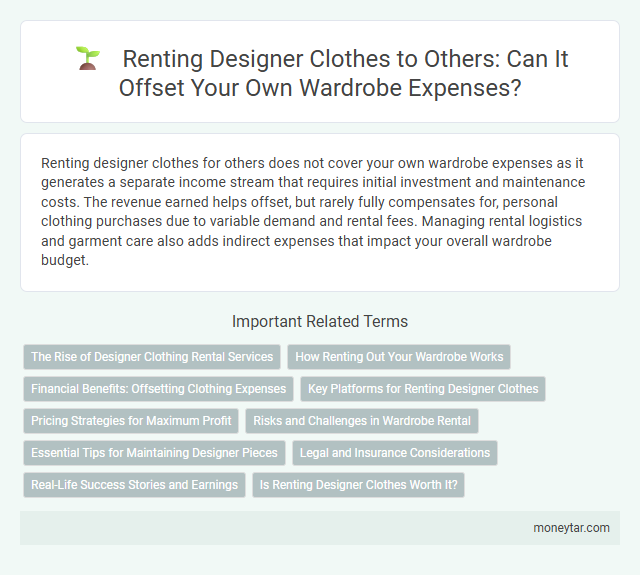 Renting Designer Clothes to Others: Can It Offset Your Own Wardrobe Expenses?

Renting designer clothes for others does not cover your own wardrobe expenses as it generates a separate income stream that requires initial investment and maintenance costs. The revenue earned helps offset, but rarely fully compensates for, personal clothing purchases due to variable demand and rental fees. Managing rental logistics and garment care also adds indirect expenses that impact your overall wardrobe budget.

Important Related Terms

The Rise of Designer Clothing Rental Services

How Renting Out Your Wardrobe Works

Financial Benefits: Offsetting Clothing Expenses

Key Platforms for Renting Designer Clothes

Pricing Strategies for Maximum Profit

Risks and Challenges in Wardrobe Rental

Essential Tips for Maintaining Designer Pieces

Legal and Insurance Considerations

Real-Life Success Stories and Earnings

Is Renting Designer Clothes Worth It?

moneytar.com