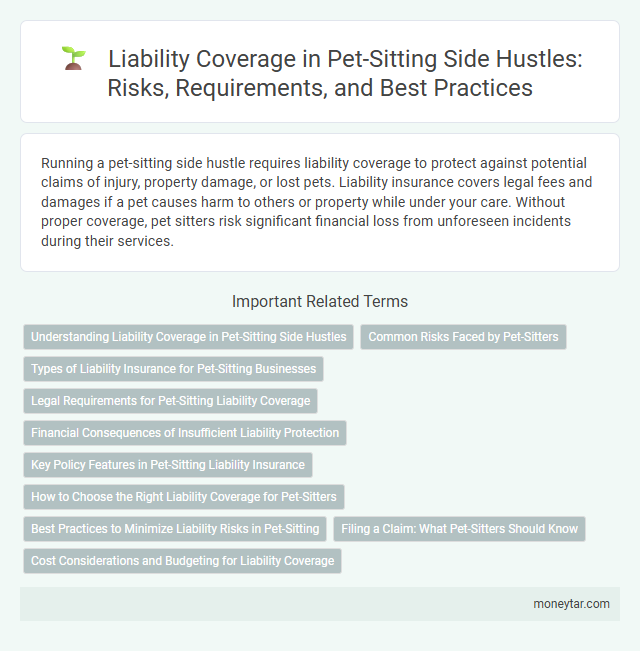 Liability Coverage in Pet-Sitting Side Hustles: Risks, Requirements, and Best Practices

Running a pet-sitting side hustle requires liability coverage to protect against potential claims of injury, property damage, or lost pets. Liability insurance covers legal fees and damages if a pet causes harm to others or property while under your care. Without proper coverage, pet sitters risk significant financial loss from unforeseen incidents during their services.

Important Related Terms

Understanding Liability Coverage in Pet-Sitting Side Hustles

Common Risks Faced by Pet-Sitters

Types of Liability Insurance for Pet-Sitting Businesses

Legal Requirements for Pet-Sitting Liability Coverage

Financial Consequences of Insufficient Liability Protection

Key Policy Features in Pet-Sitting Liability Insurance

How to Choose the Right Liability Coverage for Pet-Sitters

Best Practices to Minimize Liability Risks in Pet-Sitting

Filing a Claim: What Pet-Sitters Should Know

Cost Considerations and Budgeting for Liability Coverage

moneytar.com