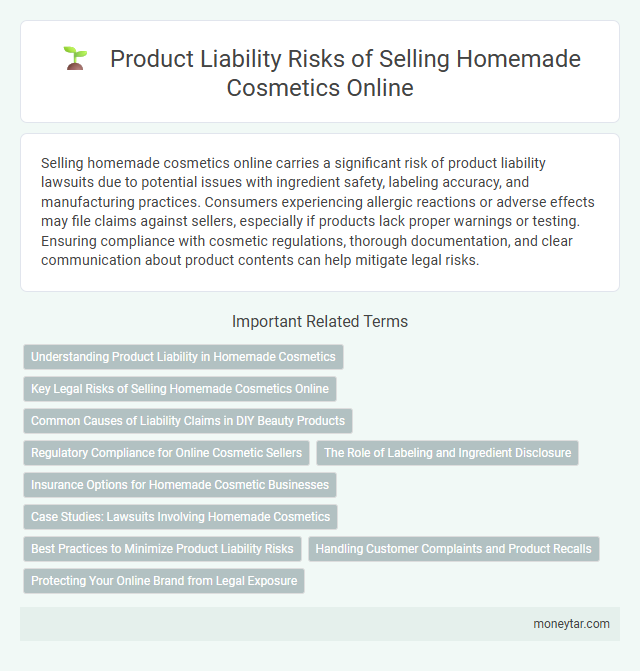 Product Liability Risks of Selling Homemade Cosmetics Online

Selling homemade cosmetics online carries a significant risk of product liability lawsuits due to potential issues with ingredient safety, labeling accuracy, and manufacturing practices. Consumers experiencing allergic reactions or adverse effects may file claims against sellers, especially if products lack proper warnings or testing. Ensuring compliance with cosmetic regulations, thorough documentation, and clear communication about product contents can help mitigate legal risks.

Important Related Terms

Understanding Product Liability in Homemade Cosmetics

Key Legal Risks of Selling Homemade Cosmetics Online

Common Causes of Liability Claims in DIY Beauty Products

Regulatory Compliance for Online Cosmetic Sellers

The Role of Labeling and Ingredient Disclosure

Insurance Options for Homemade Cosmetic Businesses

Case Studies: Lawsuits Involving Homemade Cosmetics

Best Practices to Minimize Product Liability Risks

Handling Customer Complaints and Product Recalls

Protecting Your Online Brand from Legal Exposure

moneytar.com