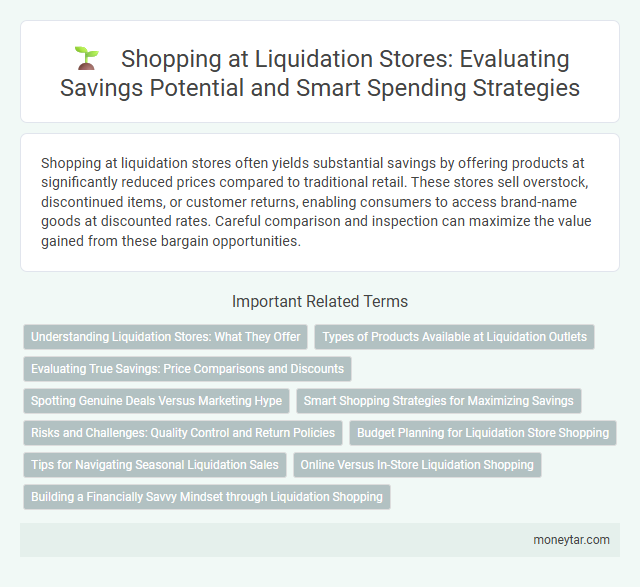 Shopping at Liquidation Stores: Evaluating Savings Potential and Smart Spending Strategies

Shopping at liquidation stores often yields substantial savings by offering products at significantly reduced prices compared to traditional retail. These stores sell overstock, discontinued items, or customer returns, enabling consumers to access brand-name goods at discounted rates. Careful comparison and inspection can maximize the value gained from these bargain opportunities.

Important Related Terms

Understanding Liquidation Stores: What They Offer

Types of Products Available at Liquidation Outlets

Evaluating True Savings: Price Comparisons and Discounts

Spotting Genuine Deals Versus Marketing Hype

Smart Shopping Strategies for Maximizing Savings

Risks and Challenges: Quality Control and Return Policies

Budget Planning for Liquidation Store Shopping

Tips for Navigating Seasonal Liquidation Sales

Online Versus In-Store Liquidation Shopping

Building a Financially Savvy Mindset through Liquidation Shopping

moneytar.com