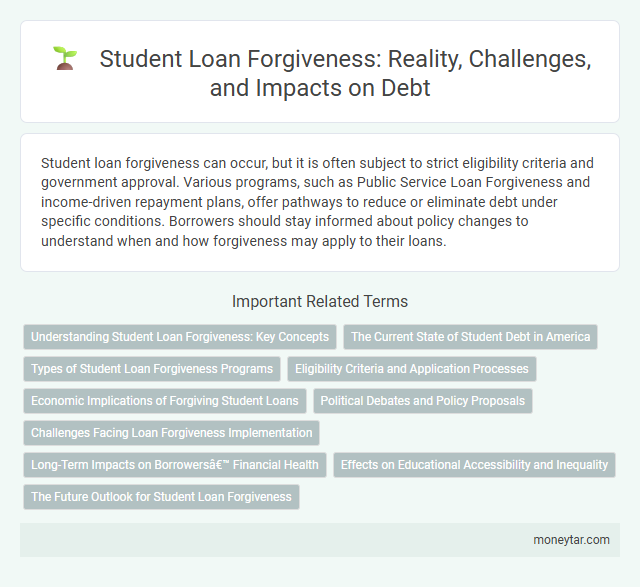 Student Loan Forgiveness: Reality, Challenges, and Impacts on Debt

Student loan forgiveness can occur, but it is often subject to strict eligibility criteria and government approval. Various programs, such as Public Service Loan Forgiveness and income-driven repayment plans, offer pathways to reduce or eliminate debt under specific conditions. Borrowers should stay informed about policy changes to understand when and how forgiveness may apply to their loans.

Important Related Terms

Understanding Student Loan Forgiveness: Key Concepts

The Current State of Student Debt in America

Types of Student Loan Forgiveness Programs

Eligibility Criteria and Application Processes

Economic Implications of Forgiving Student Loans

Political Debates and Policy Proposals

Challenges Facing Loan Forgiveness Implementation

Long-Term Impacts on Borrowersâ€™ Financial Health

Effects on Educational Accessibility and Inequality

The Future Outlook for Student Loan Forgiveness

moneytar.com