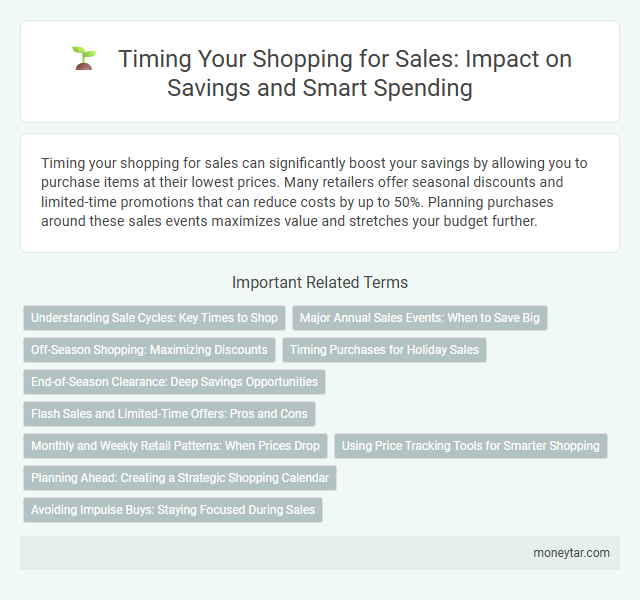 Timing Your Shopping for Sales: Impact on Savings and Smart Spending

Timing your shopping for sales can significantly boost your savings by allowing you to purchase items at their lowest prices. Many retailers offer seasonal discounts and limited-time promotions that can reduce costs by up to 50%. Planning purchases around these sales events maximizes value and stretches your budget further.

Important Related Terms

Understanding Sale Cycles: Key Times to Shop
Major Annual Sales Events: When to Save Big
Off-Season Shopping: Maximizing Discounts
Timing Purchases for Holiday Sales
End-of-Season Clearance: Deep Savings Opportunities
Flash Sales and Limited-Time Offers: Pros and Cons
Monthly and Weekly Retail Patterns: When Prices Drop
Using Price Tracking Tools for Smarter Shopping
Planning Ahead: Creating a Strategic Shopping Calendar
Avoiding Impulse Buys: Staying Focused During Sales

moneytar.com