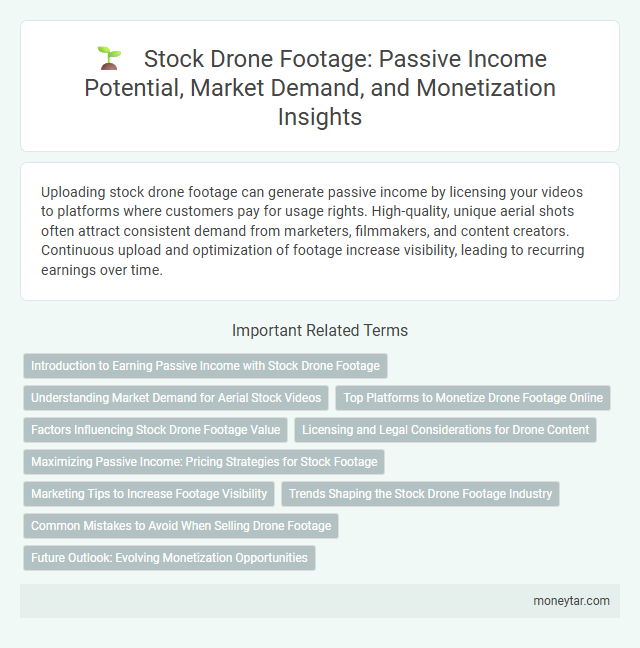 Stock Drone Footage: Passive Income Potential, Market Demand, and Monetization Insights

Uploading stock drone footage can generate passive income by licensing your videos to platforms where customers pay for usage rights. High-quality, unique aerial shots often attract consistent demand from marketers, filmmakers, and content creators. Continuous upload and optimization of footage increase visibility, leading to recurring earnings over time.

Important Related Terms

Introduction to Earning Passive Income with Stock Drone Footage

Understanding Market Demand for Aerial Stock Videos

Top Platforms to Monetize Drone Footage Online

Factors Influencing Stock Drone Footage Value

Licensing and Legal Considerations for Drone Content

Maximizing Passive Income: Pricing Strategies for Stock Footage

Marketing Tips to Increase Footage Visibility

Trends Shaping the Stock Drone Footage Industry

Common Mistakes to Avoid When Selling Drone Footage

Future Outlook: Evolving Monetization Opportunities

moneytar.com