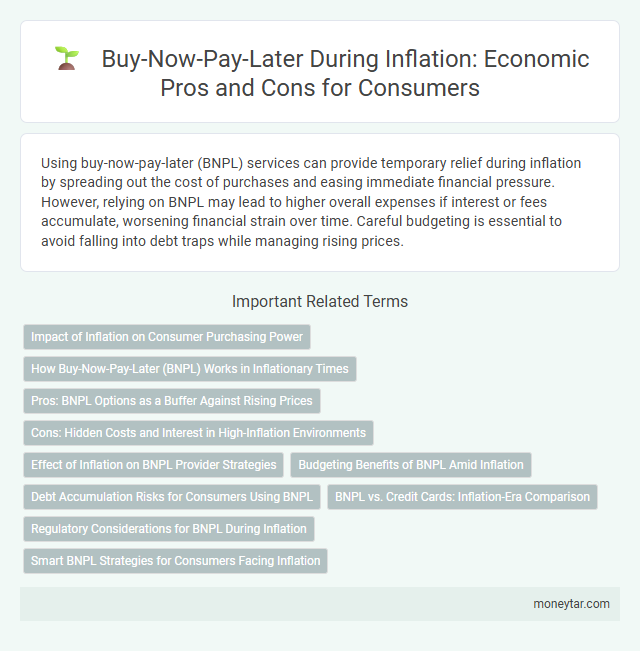 Buy-Now-Pay-Later During Inflation: Economic Pros and Cons for Consumers

Using buy-now-pay-later (BNPL) services can provide temporary relief during inflation by spreading out the cost of purchases and easing immediate financial pressure. However, relying on BNPL may lead to higher overall expenses if interest or fees accumulate, worsening financial strain over time. Careful budgeting is essential to avoid falling into debt traps while managing rising prices.

Important Related Terms

Impact of Inflation on Consumer Purchasing Power

How Buy-Now-Pay-Later (BNPL) Works in Inflationary Times

Pros: BNPL Options as a Buffer Against Rising Prices

Cons: Hidden Costs and Interest in High-Inflation Environments

Effect of Inflation on BNPL Provider Strategies

Budgeting Benefits of BNPL Amid Inflation

Debt Accumulation Risks for Consumers Using BNPL

BNPL vs. Credit Cards: Inflation-Era Comparison

Regulatory Considerations for BNPL During Inflation

Smart BNPL Strategies for Consumers Facing Inflation

moneytar.com