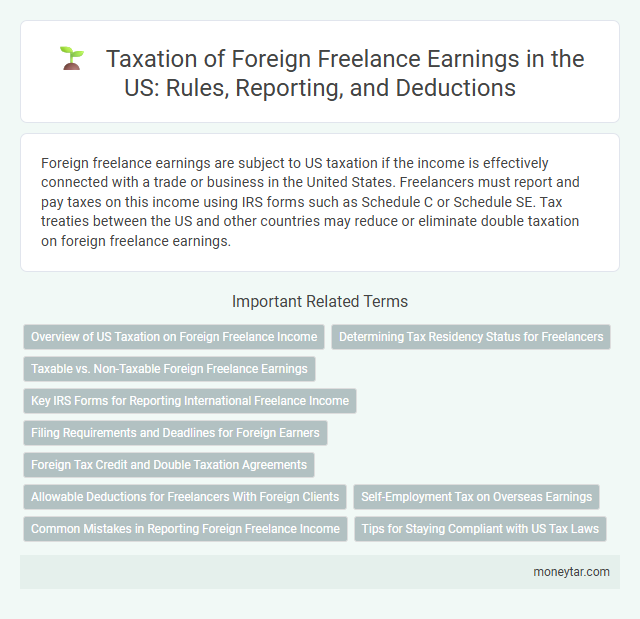 Taxation of Foreign Freelance Earnings in the US: Rules, Reporting, and Deductions

Foreign freelance earnings are subject to US taxation if the income is effectively connected with a trade or business in the United States. Freelancers must report and pay taxes on this income using IRS forms such as Schedule C or Schedule SE. Tax treaties between the US and other countries may reduce or eliminate double taxation on foreign freelance earnings.

Important Related Terms

Overview of US Taxation on Foreign Freelance Income

Determining Tax Residency Status for Freelancers

Taxable vs. Non-Taxable Foreign Freelance Earnings

Key IRS Forms for Reporting International Freelance Income

Filing Requirements and Deadlines for Foreign Earners

Foreign Tax Credit and Double Taxation Agreements

Allowable Deductions for Freelancers With Foreign Clients

Self-Employment Tax on Overseas Earnings

Common Mistakes in Reporting Foreign Freelance Income

Tips for Staying Compliant with US Tax Laws

moneytar.com