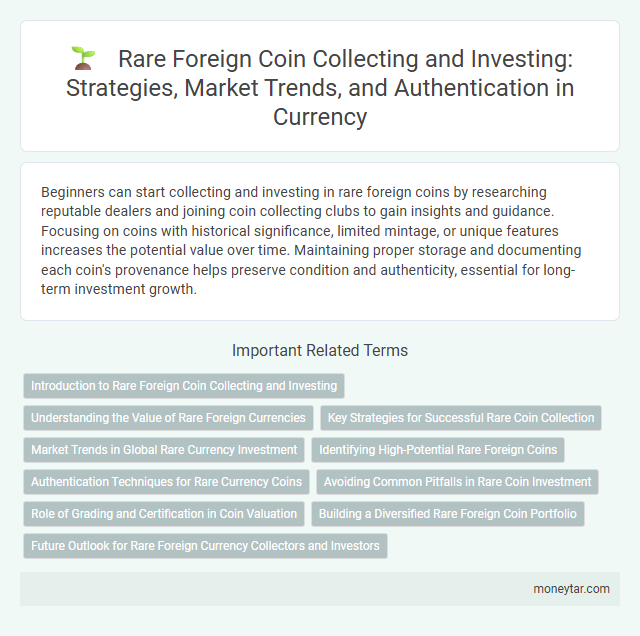 Rare Foreign Coin Collecting and Investing: Strategies, Market Trends, and Authentication in Currency

Beginners can start collecting and investing in rare foreign coins by researching reputable dealers and joining coin collecting clubs to gain insights and guidance. Focusing on coins with historical significance, limited mintage, or unique features increases the potential value over time. Maintaining proper storage and documenting each coin's provenance helps preserve condition and authenticity, essential for long-term investment growth.

Important Related Terms

Introduction to Rare Foreign Coin Collecting and Investing

Understanding the Value of Rare Foreign Currencies

Key Strategies for Successful Rare Coin Collection

Market Trends in Global Rare Currency Investment

Identifying High-Potential Rare Foreign Coins

Authentication Techniques for Rare Currency Coins

Avoiding Common Pitfalls in Rare Coin Investment

Role of Grading and Certification in Coin Valuation

Building a Diversified Rare Foreign Coin Portfolio

Future Outlook for Rare Foreign Currency Collectors and Investors

moneytar.com