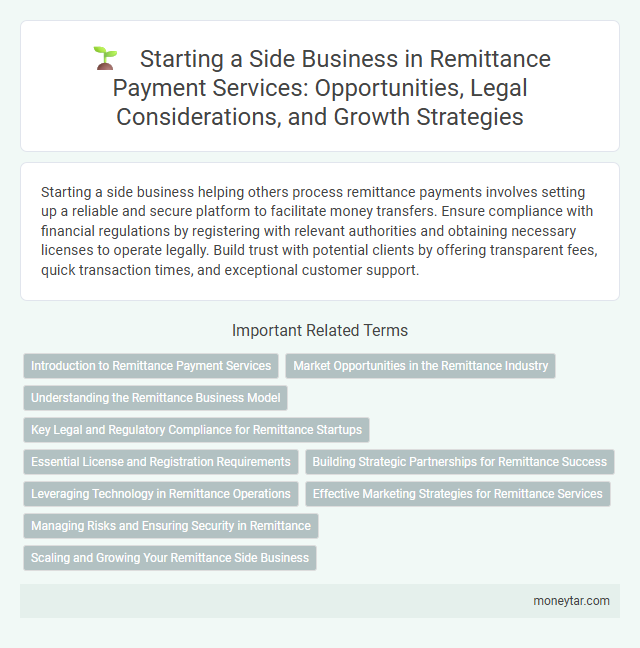 Starting a Side Business in Remittance Payment Services: Opportunities, Legal Considerations, and Growth Strategies

Starting a side business helping others process remittance payments involves setting up a reliable and secure platform to facilitate money transfers. Ensure compliance with financial regulations by registering with relevant authorities and obtaining necessary licenses to operate legally. Build trust with potential clients by offering transparent fees, quick transaction times, and exceptional customer support.

Important Related Terms

Introduction to Remittance Payment Services

Market Opportunities in the Remittance Industry

Understanding the Remittance Business Model

Key Legal and Regulatory Compliance for Remittance Startups

Essential License and Registration Requirements

Building Strategic Partnerships for Remittance Success

Leveraging Technology in Remittance Operations

Effective Marketing Strategies for Remittance Services

Managing Risks and Ensuring Security in Remittance

Scaling and Growing Your Remittance Side Business

moneytar.com