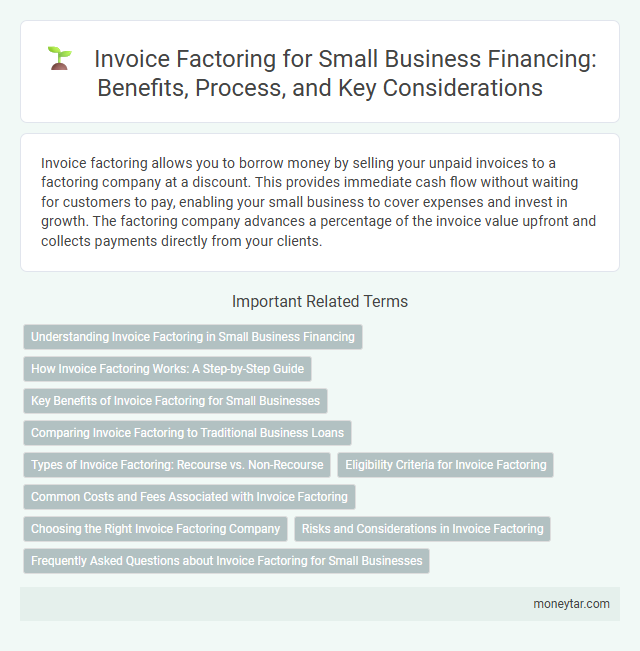 Invoice Factoring for Small Business Financing: Benefits, Process, and Key Considerations

Invoice factoring allows you to borrow money by selling your unpaid invoices to a factoring company at a discount. This provides immediate cash flow without waiting for customers to pay, enabling your small business to cover expenses and invest in growth. The factoring company advances a percentage of the invoice value upfront and collects payments directly from your clients.

Important Related Terms

Understanding Invoice Factoring in Small Business Financing

How Invoice Factoring Works: A Step-by-Step Guide

Key Benefits of Invoice Factoring for Small Businesses

Comparing Invoice Factoring to Traditional Business Loans

Types of Invoice Factoring: Recourse vs. Non-Recourse

Eligibility Criteria for Invoice Factoring

Common Costs and Fees Associated with Invoice Factoring

Choosing the Right Invoice Factoring Company

Risks and Considerations in Invoice Factoring

Frequently Asked Questions about Invoice Factoring for Small Businesses

moneytar.com