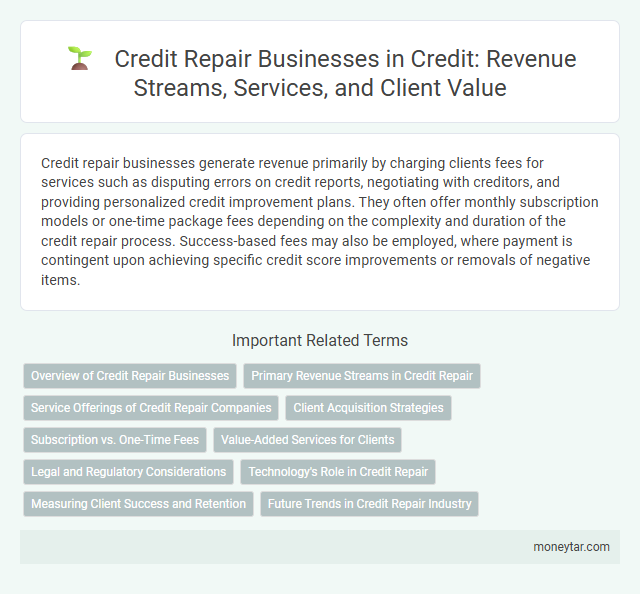 Credit Repair Businesses in Credit: Revenue Streams, Services, and Client Value

Credit repair businesses generate revenue primarily by charging clients fees for services such as disputing errors on credit reports, negotiating with creditors, and providing personalized credit improvement plans. They often offer monthly subscription models or one-time package fees depending on the complexity and duration of the credit repair process. Success-based fees may also be employed, where payment is contingent upon achieving specific credit score improvements or removals of negative items.

Important Related Terms

Overview of Credit Repair Businesses
Primary Revenue Streams in Credit Repair
Service Offerings of Credit Repair Companies
Client Acquisition Strategies
Subscription vs. One-Time Fees
Value-Added Services for Clients
Legal and Regulatory Considerations
Technology's Role in Credit Repair
Measuring Client Success and Retention
Future Trends in Credit Repair Industry

moneytar.com