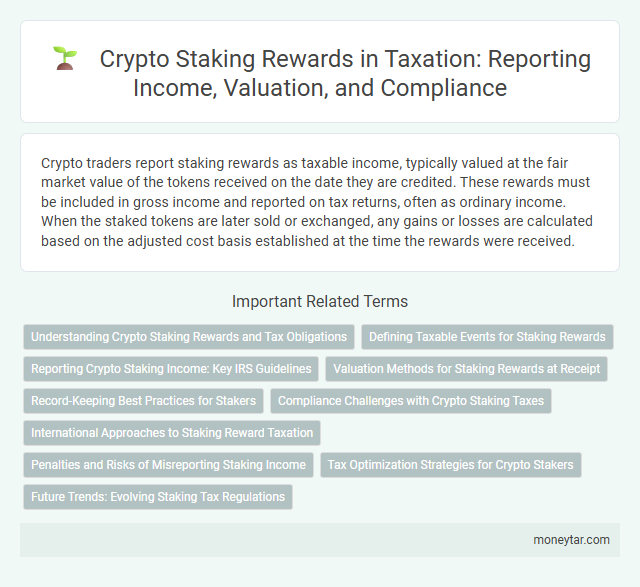 Crypto Staking Rewards in Taxation: Reporting Income, Valuation, and Compliance

Crypto traders report staking rewards as taxable income, typically valued at the fair market value of the tokens received on the date they are credited. These rewards must be included in gross income and reported on tax returns, often as ordinary income. When the staked tokens are later sold or exchanged, any gains or losses are calculated based on the adjusted cost basis established at the time the rewards were received.

Important Related Terms

Understanding Crypto Staking Rewards and Tax Obligations

Defining Taxable Events for Staking Rewards

Reporting Crypto Staking Income: Key IRS Guidelines

Valuation Methods for Staking Rewards at Receipt

Record-Keeping Best Practices for Stakers

Compliance Challenges with Crypto Staking Taxes

International Approaches to Staking Reward Taxation

Penalties and Risks of Misreporting Staking Income

Tax Optimization Strategies for Crypto Stakers

Future Trends: Evolving Staking Tax Regulations

moneytar.com