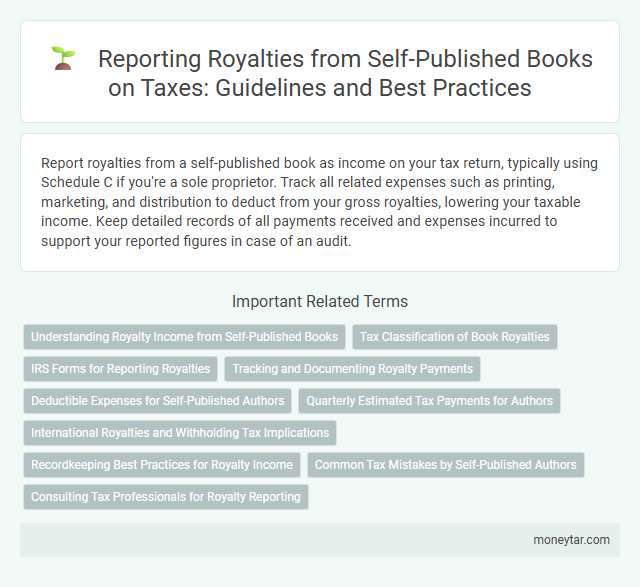 Reporting Royalties from Self-Published Books on Taxes: Guidelines and Best Practices

Report royalties from a self-published book as income on your tax return, typically using Schedule C if you're a sole proprietor. Track all related expenses such as printing, marketing, and distribution to deduct from your gross royalties, lowering your taxable income. Keep detailed records of all payments received and expenses incurred to support your reported figures in case of an audit.

Important Related Terms

Understanding Royalty Income from Self-Published Books
Tax Classification of Book Royalties
IRS Forms for Reporting Royalties
Tracking and Documenting Royalty Payments
Deductible Expenses for Self-Published Authors
Quarterly Estimated Tax Payments for Authors
International Royalties and Withholding Tax Implications
Recordkeeping Best Practices for Royalty Income
Common Tax Mistakes by Self-Published Authors
Consulting Tax Professionals for Royalty Reporting

moneytar.com