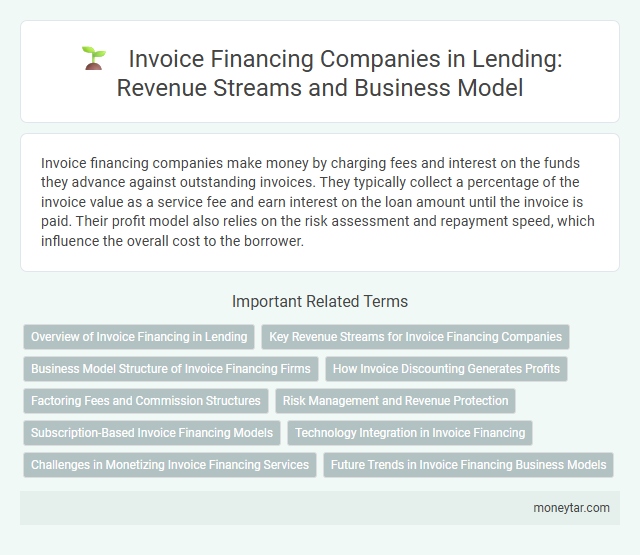 Invoice Financing Companies in Lending: Revenue Streams and Business Model

Invoice financing companies make money by charging fees and interest on the funds they advance against outstanding invoices. They typically collect a percentage of the invoice value as a service fee and earn interest on the loan amount until the invoice is paid. Their profit model also relies on the risk assessment and repayment speed, which influence the overall cost to the borrower.

Important Related Terms

Overview of Invoice Financing in Lending

Key Revenue Streams for Invoice Financing Companies

Business Model Structure of Invoice Financing Firms

How Invoice Discounting Generates Profits

Factoring Fees and Commission Structures

Risk Management and Revenue Protection

Subscription-Based Invoice Financing Models

Technology Integration in Invoice Financing

Challenges in Monetizing Invoice Financing Services

Future Trends in Invoice Financing Business Models

moneytar.com