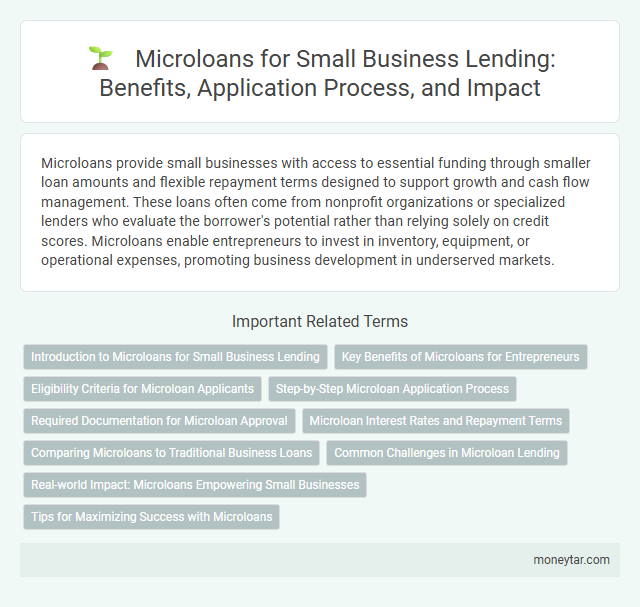 Microloans for Small Business Lending: Benefits, Application Process, and Impact

Microloans provide small businesses with access to essential funding through smaller loan amounts and flexible repayment terms designed to support growth and cash flow management. These loans often come from nonprofit organizations or specialized lenders who evaluate the borrower's potential rather than relying solely on credit scores. Microloans enable entrepreneurs to invest in inventory, equipment, or operational expenses, promoting business development in underserved markets.

Important Related Terms

Introduction to Microloans for Small Business Lending

Key Benefits of Microloans for Entrepreneurs

Eligibility Criteria for Microloan Applicants

Step-by-Step Microloan Application Process

Required Documentation for Microloan Approval

Microloan Interest Rates and Repayment Terms

Comparing Microloans to Traditional Business Loans

Common Challenges in Microloan Lending

Real-world Impact: Microloans Empowering Small Businesses

Tips for Maximizing Success with Microloans

moneytar.com