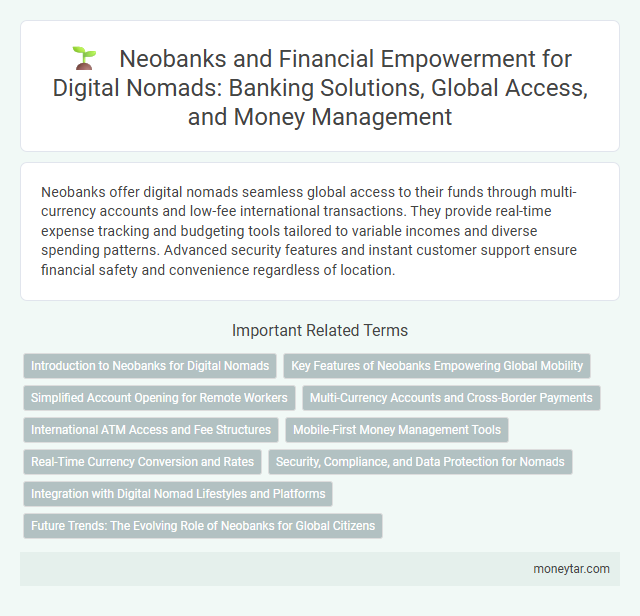 Neobanks and Financial Empowerment for Digital Nomads: Banking Solutions, Global Access, and Money Management

Neobanks offer digital nomads seamless global access to their funds through multi-currency accounts and low-fee international transactions. They provide real-time expense tracking and budgeting tools tailored to variable incomes and diverse spending patterns. Advanced security features and instant customer support ensure financial safety and convenience regardless of location.

Important Related Terms

Introduction to Neobanks for Digital Nomads

Key Features of Neobanks Empowering Global Mobility

Simplified Account Opening for Remote Workers

Multi-Currency Accounts and Cross-Border Payments

International ATM Access and Fee Structures

Mobile-First Money Management Tools

Real-Time Currency Conversion and Rates

Security, Compliance, and Data Protection for Nomads

Integration with Digital Nomad Lifestyles and Platforms

Future Trends: The Evolving Role of Neobanks for Global Citizens

moneytar.com