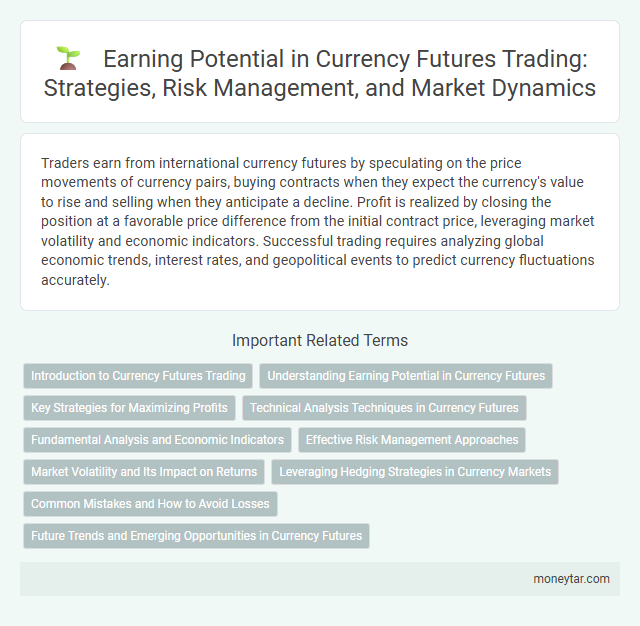 Earning Potential in Currency Futures Trading: Strategies, Risk Management, and Market Dynamics

Traders earn from international currency futures by speculating on the price movements of currency pairs, buying contracts when they expect the currency's value to rise and selling when they anticipate a decline. Profit is realized by closing the position at a favorable price difference from the initial contract price, leveraging market volatility and economic indicators. Successful trading requires analyzing global economic trends, interest rates, and geopolitical events to predict currency fluctuations accurately.

Important Related Terms

Introduction to Currency Futures Trading

Understanding Earning Potential in Currency Futures

Key Strategies for Maximizing Profits

Technical Analysis Techniques in Currency Futures

Fundamental Analysis and Economic Indicators

Effective Risk Management Approaches

Market Volatility and Its Impact on Returns

Leveraging Hedging Strategies in Currency Markets

Common Mistakes and How to Avoid Losses

Future Trends and Emerging Opportunities in Currency Futures

moneytar.com