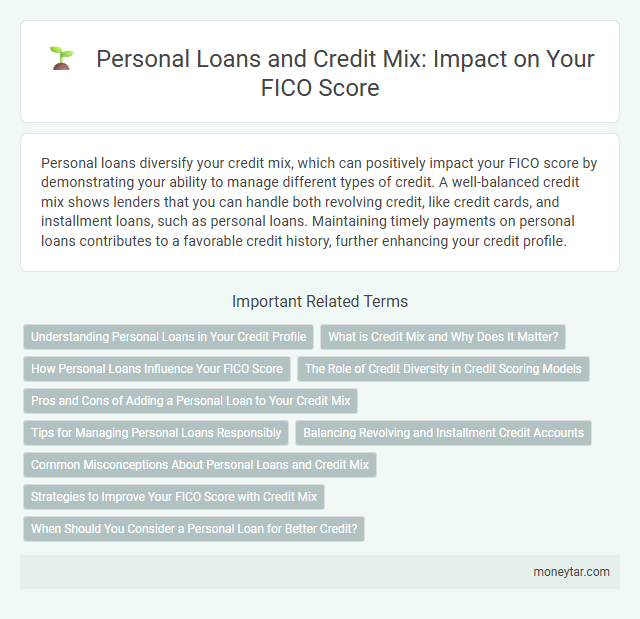 Personal Loans and Credit Mix: Impact on Your FICO Score

Personal loans diversify your credit mix, which can positively impact your FICO score by demonstrating your ability to manage different types of credit. A well-balanced credit mix shows lenders that you can handle both revolving credit, like credit cards, and installment loans, such as personal loans. Maintaining timely payments on personal loans contributes to a favorable credit history, further enhancing your credit profile.

Important Related Terms

Understanding Personal Loans in Your Credit Profile

What is Credit Mix and Why Does It Matter?

How Personal Loans Influence Your FICO Score

The Role of Credit Diversity in Credit Scoring Models

Pros and Cons of Adding a Personal Loan to Your Credit Mix

Tips for Managing Personal Loans Responsibly

Balancing Revolving and Installment Credit Accounts

Common Misconceptions About Personal Loans and Credit Mix

Strategies to Improve Your FICO Score with Credit Mix

When Should You Consider a Personal Loan for Better Credit?

moneytar.com