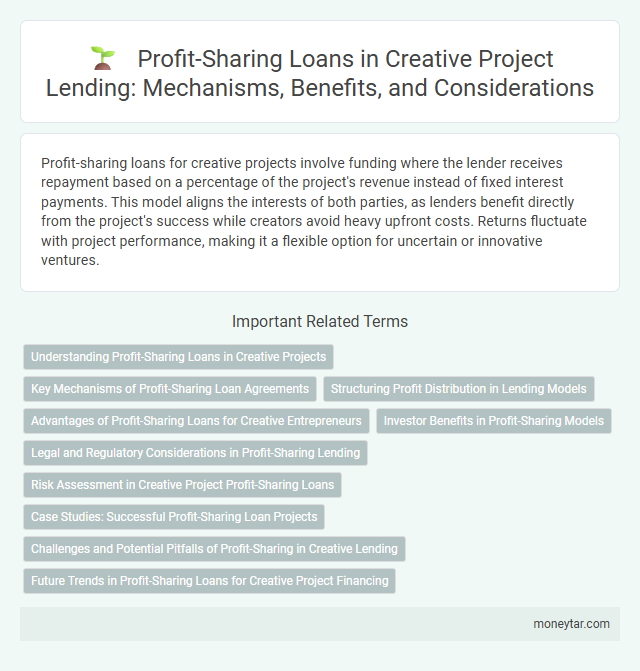 Profit-Sharing Loans in Creative Project Lending: Mechanisms, Benefits, and Considerations

Profit-sharing loans for creative projects involve funding where the lender receives repayment based on a percentage of the project's revenue instead of fixed interest payments. This model aligns the interests of both parties, as lenders benefit directly from the project's success while creators avoid heavy upfront costs. Returns fluctuate with project performance, making it a flexible option for uncertain or innovative ventures.

Important Related Terms

Understanding Profit-Sharing Loans in Creative Projects

Key Mechanisms of Profit-Sharing Loan Agreements

Structuring Profit Distribution in Lending Models

Advantages of Profit-Sharing Loans for Creative Entrepreneurs

Investor Benefits in Profit-Sharing Models

Legal and Regulatory Considerations in Profit-Sharing Lending

Risk Assessment in Creative Project Profit-Sharing Loans

Case Studies: Successful Profit-Sharing Loan Projects

Challenges and Potential Pitfalls of Profit-Sharing in Creative Lending

Future Trends in Profit-Sharing Loans for Creative Project Financing

moneytar.com