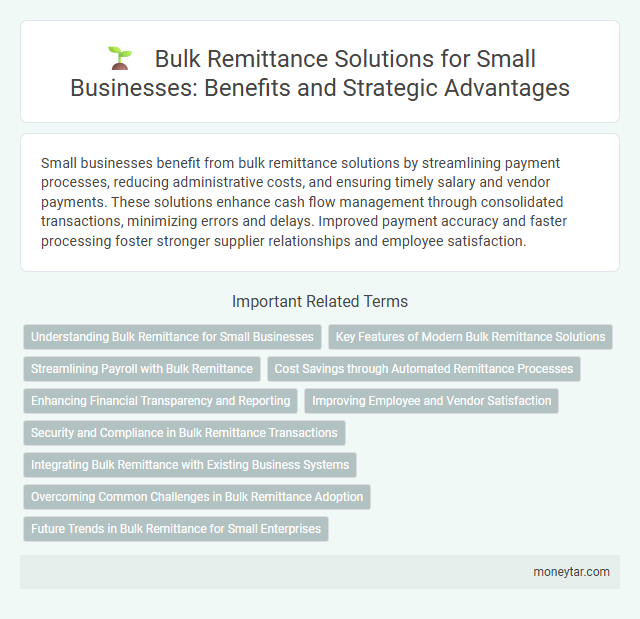 Bulk Remittance Solutions for Small Businesses: Benefits and Strategic Advantages

Small businesses benefit from bulk remittance solutions by streamlining payment processes, reducing administrative costs, and ensuring timely salary and vendor payments. These solutions enhance cash flow management through consolidated transactions, minimizing errors and delays. Improved payment accuracy and faster processing foster stronger supplier relationships and employee satisfaction.

Important Related Terms

Understanding Bulk Remittance for Small Businesses

Key Features of Modern Bulk Remittance Solutions

Streamlining Payroll with Bulk Remittance

Cost Savings through Automated Remittance Processes

Enhancing Financial Transparency and Reporting

Improving Employee and Vendor Satisfaction

Security and Compliance in Bulk Remittance Transactions

Integrating Bulk Remittance with Existing Business Systems

Overcoming Common Challenges in Bulk Remittance Adoption

Future Trends in Bulk Remittance for Small Enterprises

moneytar.com