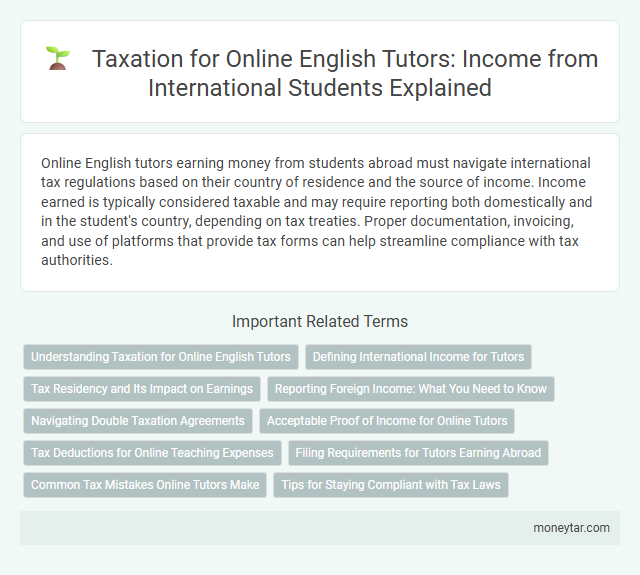 Taxation for Online English Tutors: Income from International Students Explained

Online English tutors earning money from students abroad must navigate international tax regulations based on their country of residence and the source of income. Income earned is typically considered taxable and may require reporting both domestically and in the student's country, depending on tax treaties. Proper documentation, invoicing, and use of platforms that provide tax forms can help streamline compliance with tax authorities.

Important Related Terms

Understanding Taxation for Online English Tutors
Defining International Income for Tutors
Tax Residency and Its Impact on Earnings
Reporting Foreign Income: What You Need to Know
Navigating Double Taxation Agreements
Acceptable Proof of Income for Online Tutors
Tax Deductions for Online Teaching Expenses
Filing Requirements for Tutors Earning Abroad
Common Tax Mistakes Online Tutors Make
Tips for Staying Compliant with Tax Laws

moneytar.com