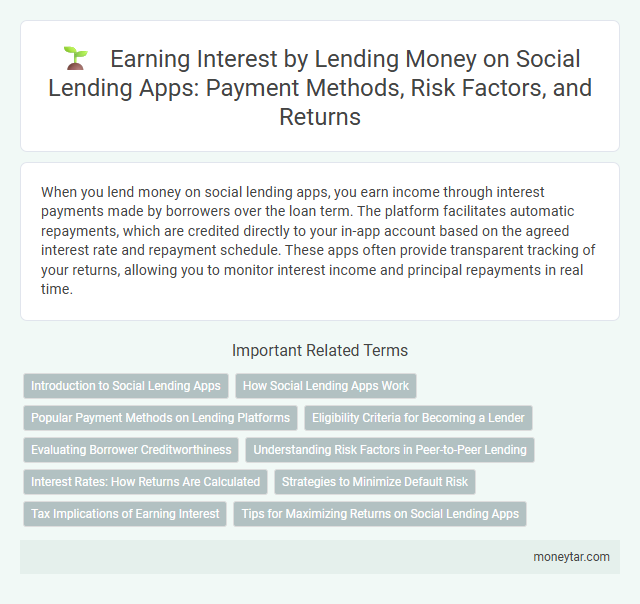 Earning Interest by Lending Money on Social Lending Apps: Payment Methods, Risk Factors, and Returns

When you lend money on social lending apps, you earn income through interest payments made by borrowers over the loan term. The platform facilitates automatic repayments, which are credited directly to your in-app account based on the agreed interest rate and repayment schedule. These apps often provide transparent tracking of your returns, allowing you to monitor interest income and principal repayments in real time.

Important Related Terms

Introduction to Social Lending Apps

How Social Lending Apps Work

Popular Payment Methods on Lending Platforms

Eligibility Criteria for Becoming a Lender

Evaluating Borrower Creditworthiness

Understanding Risk Factors in Peer-to-Peer Lending

Interest Rates: How Returns Are Calculated

Strategies to Minimize Default Risk

Tax Implications of Earning Interest

Tips for Maximizing Returns on Social Lending Apps

moneytar.com