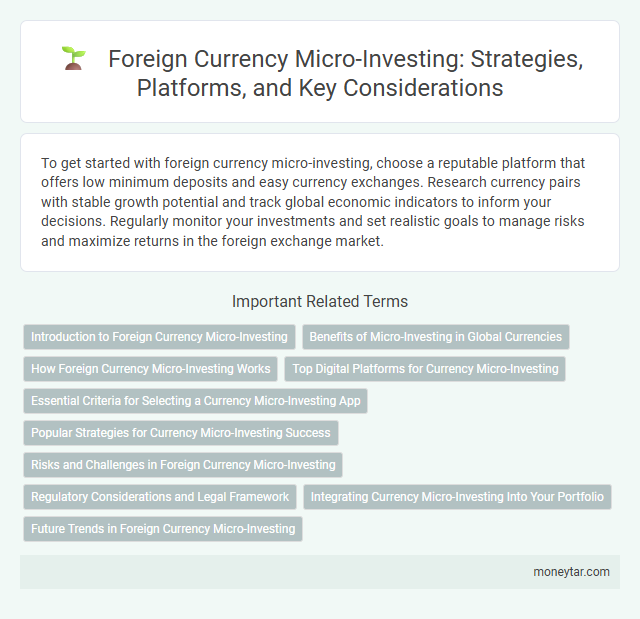 Foreign Currency Micro-Investing: Strategies, Platforms, and Key Considerations

To get started with foreign currency micro-investing, choose a reputable platform that offers low minimum deposits and easy currency exchanges. Research currency pairs with stable growth potential and track global economic indicators to inform your decisions. Regularly monitor your investments and set realistic goals to manage risks and maximize returns in the foreign exchange market.

Important Related Terms

Introduction to Foreign Currency Micro-Investing

Benefits of Micro-Investing in Global Currencies

How Foreign Currency Micro-Investing Works

Top Digital Platforms for Currency Micro-Investing

Essential Criteria for Selecting a Currency Micro-Investing App

Popular Strategies for Currency Micro-Investing Success

Risks and Challenges in Foreign Currency Micro-Investing

Regulatory Considerations and Legal Framework

Integrating Currency Micro-Investing Into Your Portfolio

Future Trends in Foreign Currency Micro-Investing

moneytar.com