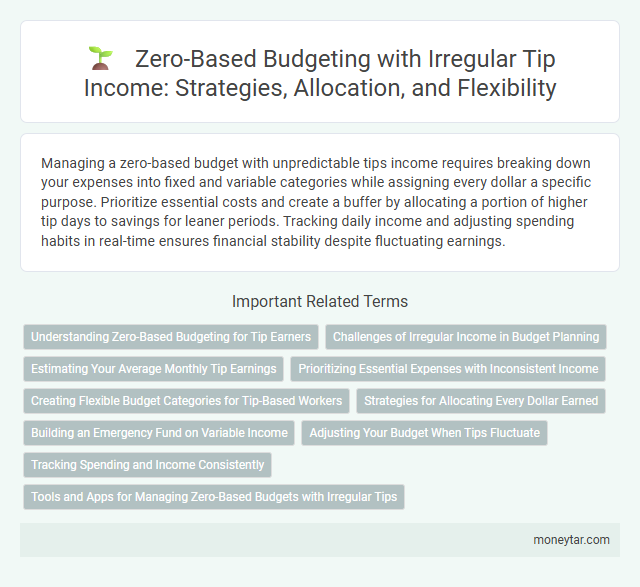 Zero-Based Budgeting with Irregular Tip Income: Strategies, Allocation, and Flexibility

Managing a zero-based budget with unpredictable tips income requires breaking down your expenses into fixed and variable categories while assigning every dollar a specific purpose. Prioritize essential costs and create a buffer by allocating a portion of higher tip days to savings for leaner periods. Tracking daily income and adjusting spending habits in real-time ensures financial stability despite fluctuating earnings.

Important Related Terms

Understanding Zero-Based Budgeting for Tip Earners

Challenges of Irregular Income in Budget Planning

Estimating Your Average Monthly Tip Earnings

Prioritizing Essential Expenses with Inconsistent Income

Creating Flexible Budget Categories for Tip-Based Workers

Strategies for Allocating Every Dollar Earned

Building an Emergency Fund on Variable Income

Adjusting Your Budget When Tips Fluctuate

Tracking Spending and Income Consistently

Tools and Apps for Managing Zero-Based Budgets with Irregular Tips

moneytar.com