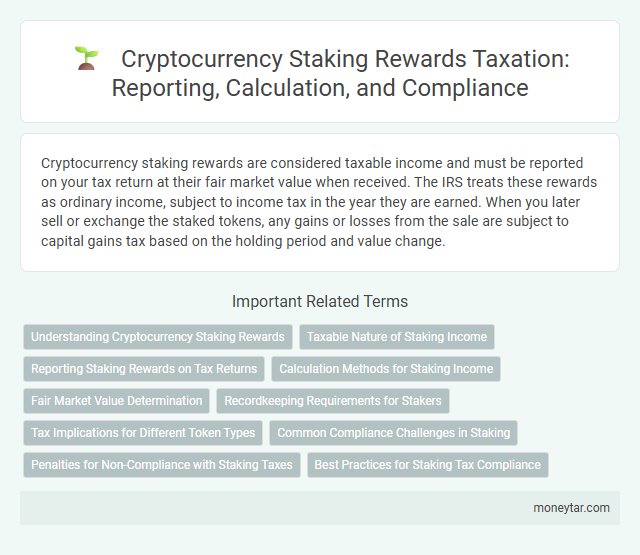 Cryptocurrency Staking Rewards Taxation: Reporting, Calculation, and Compliance

Cryptocurrency staking rewards are considered taxable income and must be reported on your tax return at their fair market value when received. The IRS treats these rewards as ordinary income, subject to income tax in the year they are earned. When you later sell or exchange the staked tokens, any gains or losses from the sale are subject to capital gains tax based on the holding period and value change.

Important Related Terms

Understanding Cryptocurrency Staking Rewards
Taxable Nature of Staking Income
Reporting Staking Rewards on Tax Returns
Calculation Methods for Staking Income
Fair Market Value Determination
Recordkeeping Requirements for Stakers
Tax Implications for Different Token Types
Common Compliance Challenges in Staking
Penalties for Non-Compliance with Staking Taxes
Best Practices for Staking Tax Compliance

moneytar.com