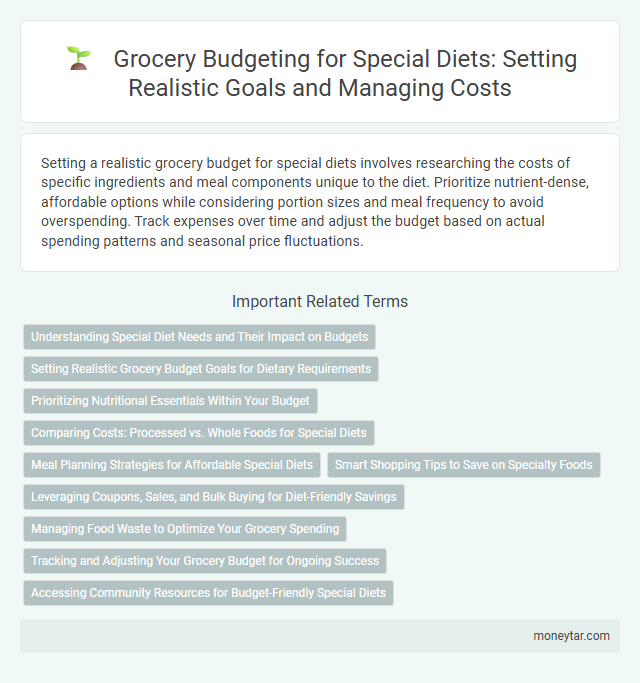 Grocery Budgeting for Special Diets: Setting Realistic Goals and Managing Costs

Setting a realistic grocery budget for special diets involves researching the costs of specific ingredients and meal components unique to the diet. Prioritize nutrient-dense, affordable options while considering portion sizes and meal frequency to avoid overspending. Track expenses over time and adjust the budget based on actual spending patterns and seasonal price fluctuations.

Important Related Terms

Understanding Special Diet Needs and Their Impact on Budgets

Setting Realistic Grocery Budget Goals for Dietary Requirements

Prioritizing Nutritional Essentials Within Your Budget

Comparing Costs: Processed vs. Whole Foods for Special Diets

Meal Planning Strategies for Affordable Special Diets

Smart Shopping Tips to Save on Specialty Foods

Leveraging Coupons, Sales, and Bulk Buying for Diet-Friendly Savings

Managing Food Waste to Optimize Your Grocery Spending

Tracking and Adjusting Your Grocery Budget for Ongoing Success

Accessing Community Resources for Budget-Friendly Special Diets

moneytar.com