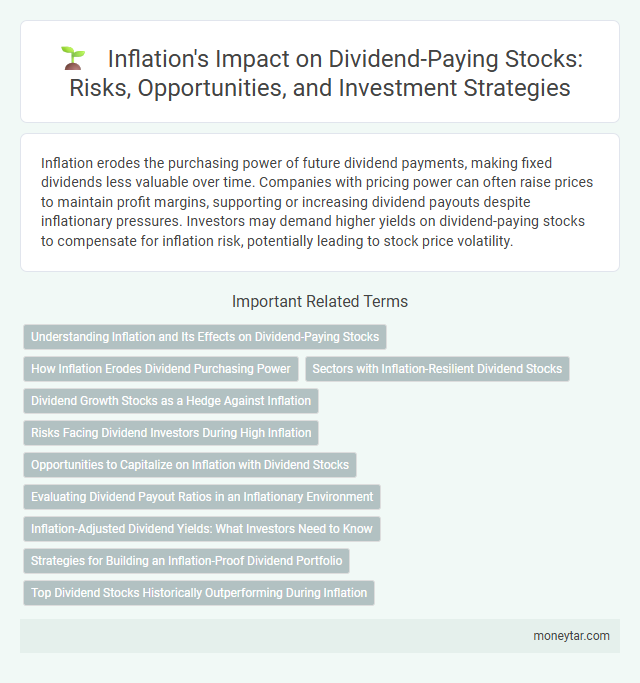 Inflation's Impact on Dividend-Paying Stocks: Risks, Opportunities, and Investment Strategies

Inflation erodes the purchasing power of future dividend payments, making fixed dividends less valuable over time. Companies with pricing power can often raise prices to maintain profit margins, supporting or increasing dividend payouts despite inflationary pressures. Investors may demand higher yields on dividend-paying stocks to compensate for inflation risk, potentially leading to stock price volatility.

Important Related Terms

Understanding Inflation and Its Effects on Dividend-Paying Stocks

How Inflation Erodes Dividend Purchasing Power

Sectors with Inflation-Resilient Dividend Stocks

Dividend Growth Stocks as a Hedge Against Inflation

Risks Facing Dividend Investors During High Inflation

Opportunities to Capitalize on Inflation with Dividend Stocks

Evaluating Dividend Payout Ratios in an Inflationary Environment

Inflation-Adjusted Dividend Yields: What Investors Need to Know

Strategies for Building an Inflation-Proof Dividend Portfolio

Top Dividend Stocks Historically Outperforming During Inflation

moneytar.com