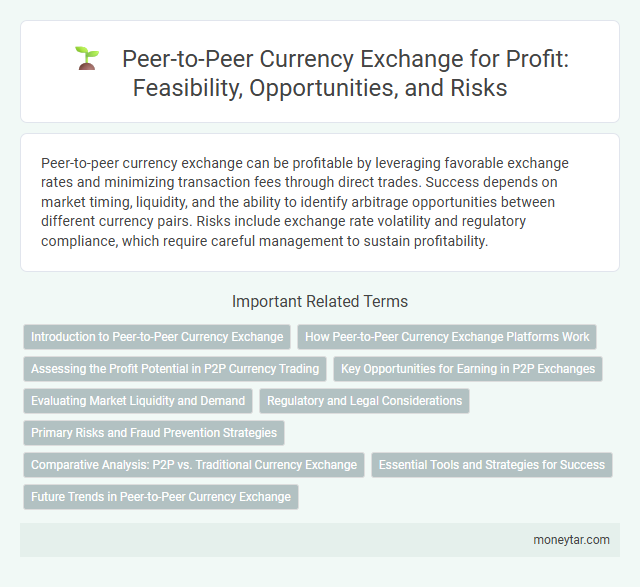 Peer-to-Peer Currency Exchange for Profit: Feasibility, Opportunities, and Risks

Peer-to-peer currency exchange can be profitable by leveraging favorable exchange rates and minimizing transaction fees through direct trades. Success depends on market timing, liquidity, and the ability to identify arbitrage opportunities between different currency pairs. Risks include exchange rate volatility and regulatory compliance, which require careful management to sustain profitability.

Important Related Terms

Introduction to Peer-to-Peer Currency Exchange

How Peer-to-Peer Currency Exchange Platforms Work

Assessing the Profit Potential in P2P Currency Trading

Key Opportunities for Earning in P2P Exchanges

Evaluating Market Liquidity and Demand

Regulatory and Legal Considerations

Primary Risks and Fraud Prevention Strategies

Comparative Analysis: P2P vs. Traditional Currency Exchange

Essential Tools and Strategies for Success

Future Trends in Peer-to-Peer Currency Exchange

moneytar.com