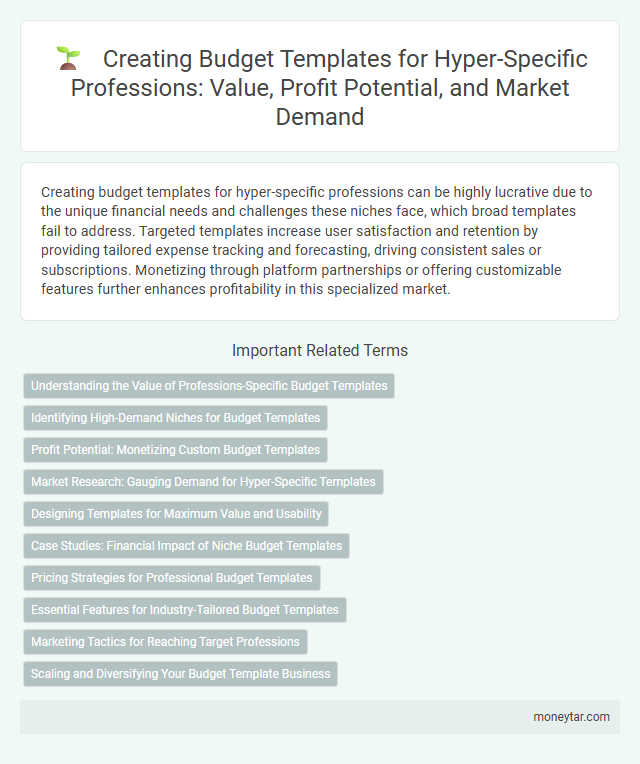 Creating Budget Templates for Hyper-Specific Professions: Value, Profit Potential, and Market Demand

Creating budget templates for hyper-specific professions can be highly lucrative due to the unique financial needs and challenges these niches face, which broad templates fail to address. Targeted templates increase user satisfaction and retention by providing tailored expense tracking and forecasting, driving consistent sales or subscriptions. Monetizing through platform partnerships or offering customizable features further enhances profitability in this specialized market.

Important Related Terms

Understanding the Value of Professions-Specific Budget Templates

Identifying High-Demand Niches for Budget Templates

Profit Potential: Monetizing Custom Budget Templates

Market Research: Gauging Demand for Hyper-Specific Templates

Designing Templates for Maximum Value and Usability

Case Studies: Financial Impact of Niche Budget Templates

Pricing Strategies for Professional Budget Templates

Essential Features for Industry-Tailored Budget Templates

Marketing Tactics for Reaching Target Professions

Scaling and Diversifying Your Budget Template Business

moneytar.com