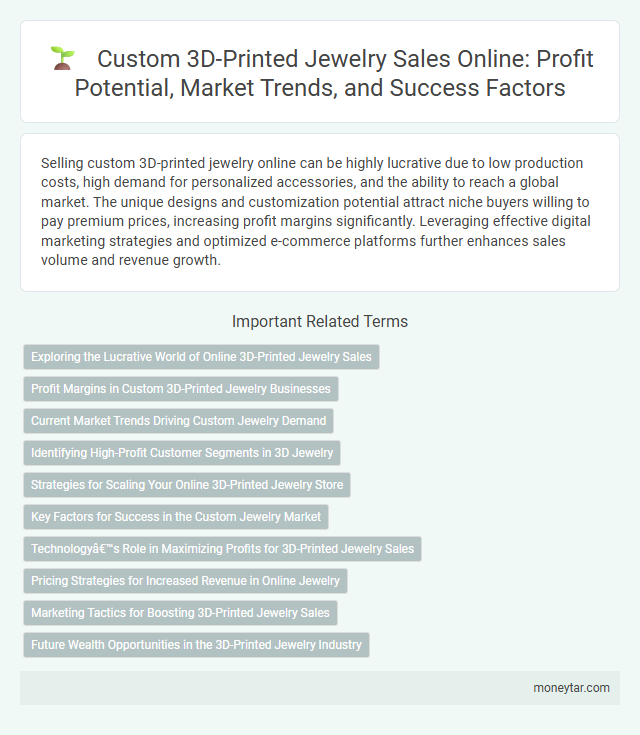 Custom 3D-Printed Jewelry Sales Online: Profit Potential, Market Trends, and Success Factors

Selling custom 3D-printed jewelry online can be highly lucrative due to low production costs, high demand for personalized accessories, and the ability to reach a global market. The unique designs and customization potential attract niche buyers willing to pay premium prices, increasing profit margins significantly. Leveraging effective digital marketing strategies and optimized e-commerce platforms further enhances sales volume and revenue growth.

Important Related Terms

Exploring the Lucrative World of Online 3D-Printed Jewelry Sales

Profit Margins in Custom 3D-Printed Jewelry Businesses

Current Market Trends Driving Custom Jewelry Demand

Identifying High-Profit Customer Segments in 3D Jewelry

Strategies for Scaling Your Online 3D-Printed Jewelry Store

Key Factors for Success in the Custom Jewelry Market

Technologyâ€™s Role in Maximizing Profits for 3D-Printed Jewelry Sales

Pricing Strategies for Increased Revenue in Online Jewelry

Marketing Tactics for Boosting 3D-Printed Jewelry Sales

Future Wealth Opportunities in the 3D-Printed Jewelry Industry

moneytar.com