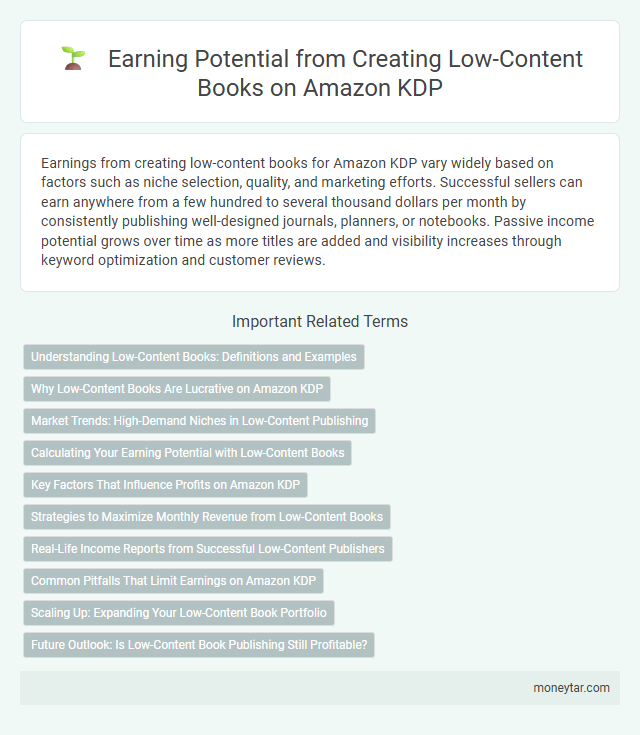 Earning Potential from Creating Low-Content Books on Amazon KDP

Earnings from creating low-content books for Amazon KDP vary widely based on factors such as niche selection, quality, and marketing efforts. Successful sellers can earn anywhere from a few hundred to several thousand dollars per month by consistently publishing well-designed journals, planners, or notebooks. Passive income potential grows over time as more titles are added and visibility increases through keyword optimization and customer reviews.

Important Related Terms

Understanding Low-Content Books: Definitions and Examples

Why Low-Content Books Are Lucrative on Amazon KDP

Market Trends: High-Demand Niches in Low-Content Publishing

Calculating Your Earning Potential with Low-Content Books

Key Factors That Influence Profits on Amazon KDP

Strategies to Maximize Monthly Revenue from Low-Content Books

Real-Life Income Reports from Successful Low-Content Publishers

Common Pitfalls That Limit Earnings on Amazon KDP

Scaling Up: Expanding Your Low-Content Book Portfolio

Future Outlook: Is Low-Content Book Publishing Still Profitable?

moneytar.com