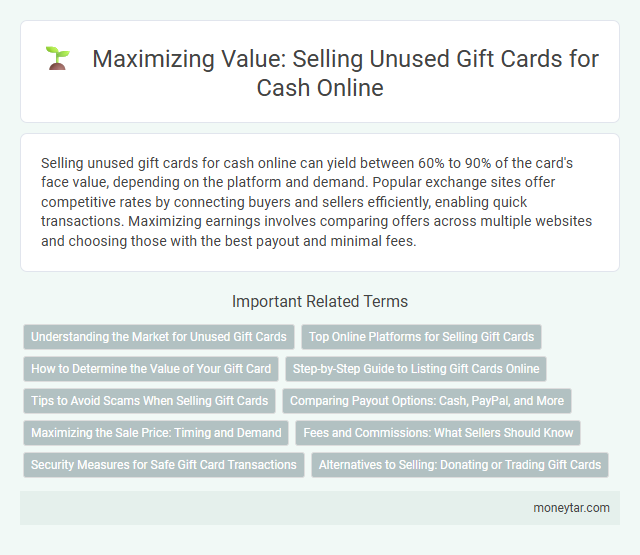 Maximizing Value: Selling Unused Gift Cards for Cash Online

Selling unused gift cards for cash online can yield between 60% to 90% of the card's face value, depending on the platform and demand. Popular exchange sites offer competitive rates by connecting buyers and sellers efficiently, enabling quick transactions. Maximizing earnings involves comparing offers across multiple websites and choosing those with the best payout and minimal fees.

Important Related Terms

Understanding the Market for Unused Gift Cards
Top Online Platforms for Selling Gift Cards
How to Determine the Value of Your Gift Card
Step-by-Step Guide to Listing Gift Cards Online
Tips to Avoid Scams When Selling Gift Cards
Comparing Payout Options: Cash, PayPal, and More
Maximizing the Sale Price: Timing and Demand
Fees and Commissions: What Sellers Should Know
Security Measures for Safe Gift Card Transactions
Alternatives to Selling: Donating or Trading Gift Cards

moneytar.com