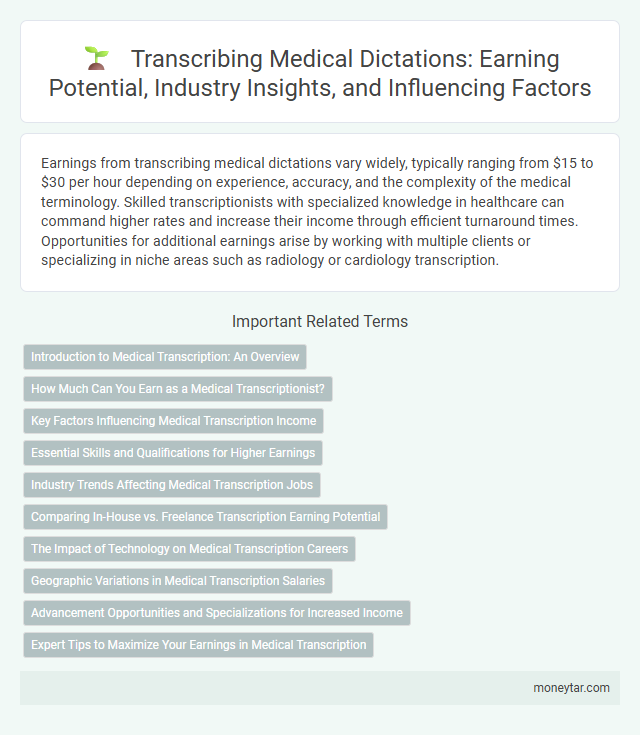 Transcribing Medical Dictations: Earning Potential, Industry Insights, and Influencing Factors

Earnings from transcribing medical dictations vary widely, typically ranging from \$15 to \$30 per hour depending on experience, accuracy, and the complexity of the medical terminology. Skilled transcriptionists with specialized knowledge in healthcare can command higher rates and increase their income through efficient turnaround times. Opportunities for additional earnings arise by working with multiple clients or specializing in niche areas such as radiology or cardiology transcription.

Important Related Terms

Introduction to Medical Transcription: An Overview

How Much Can You Earn as a Medical Transcriptionist?

Key Factors Influencing Medical Transcription Income

Essential Skills and Qualifications for Higher Earnings

Industry Trends Affecting Medical Transcription Jobs

Comparing In-House vs. Freelance Transcription Earning Potential

The Impact of Technology on Medical Transcription Careers

Geographic Variations in Medical Transcription Salaries

Advancement Opportunities and Specializations for Increased Income

Expert Tips to Maximize Your Earnings in Medical Transcription

moneytar.com