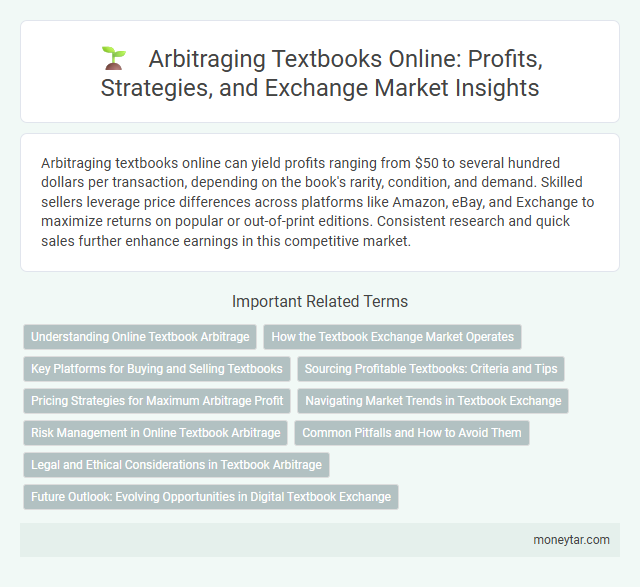 Arbitraging Textbooks Online: Profits, Strategies, and Exchange Market Insights

Arbitraging textbooks online can yield profits ranging from \$50 to several hundred dollars per transaction, depending on the book's rarity, condition, and demand. Skilled sellers leverage price differences across platforms like Amazon, eBay, and Exchange to maximize returns on popular or out-of-print editions. Consistent research and quick sales further enhance earnings in this competitive market.

Important Related Terms

Understanding Online Textbook Arbitrage

How the Textbook Exchange Market Operates

Key Platforms for Buying and Selling Textbooks

Sourcing Profitable Textbooks: Criteria and Tips

Pricing Strategies for Maximum Arbitrage Profit

Navigating Market Trends in Textbook Exchange

Risk Management in Online Textbook Arbitrage

Common Pitfalls and How to Avoid Them

Legal and Ethical Considerations in Textbook Arbitrage

Future Outlook: Evolving Opportunities in Digital Textbook Exchange

moneytar.com