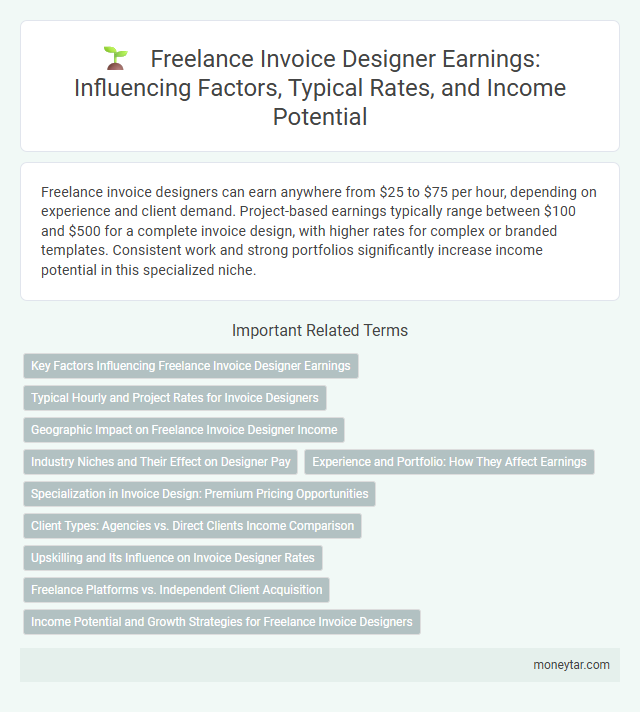 Freelance Invoice Designer Earnings: Influencing Factors, Typical Rates, and Income Potential

Freelance invoice designers can earn anywhere from \$25 to \$75 per hour, depending on experience and client demand. Project-based earnings typically range between \$100 and \$500 for a complete invoice design, with higher rates for complex or branded templates. Consistent work and strong portfolios significantly increase income potential in this specialized niche.

Important Related Terms

Key Factors Influencing Freelance Invoice Designer Earnings

Typical Hourly and Project Rates for Invoice Designers

Geographic Impact on Freelance Invoice Designer Income

Industry Niches and Their Effect on Designer Pay

Experience and Portfolio: How They Affect Earnings

Specialization in Invoice Design: Premium Pricing Opportunities

Client Types: Agencies vs. Direct Clients Income Comparison

Upskilling and Its Influence on Invoice Designer Rates

Freelance Platforms vs. Independent Client Acquisition

Income Potential and Growth Strategies for Freelance Invoice Designers

moneytar.com