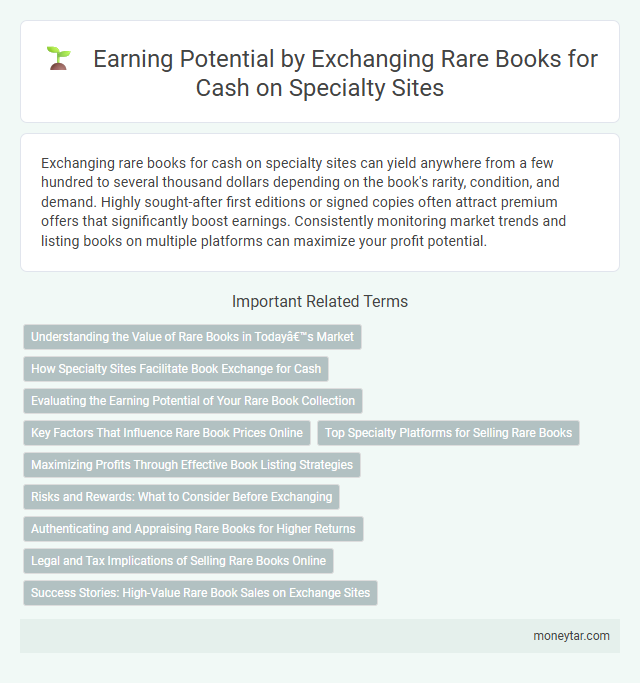 Earning Potential by Exchanging Rare Books for Cash on Specialty Sites

Exchanging rare books for cash on specialty sites can yield anywhere from a few hundred to several thousand dollars depending on the book's rarity, condition, and demand. Highly sought-after first editions or signed copies often attract premium offers that significantly boost earnings. Consistently monitoring market trends and listing books on multiple platforms can maximize your profit potential.

Important Related Terms

Understanding the Value of Rare Books in Todayâ€™s Market

How Specialty Sites Facilitate Book Exchange for Cash

Evaluating the Earning Potential of Your Rare Book Collection

Key Factors That Influence Rare Book Prices Online

Top Specialty Platforms for Selling Rare Books

Maximizing Profits Through Effective Book Listing Strategies

Risks and Rewards: What to Consider Before Exchanging

Authenticating and Appraising Rare Books for Higher Returns

Legal and Tax Implications of Selling Rare Books Online

Success Stories: High-Value Rare Book Sales on Exchange Sites

moneytar.com