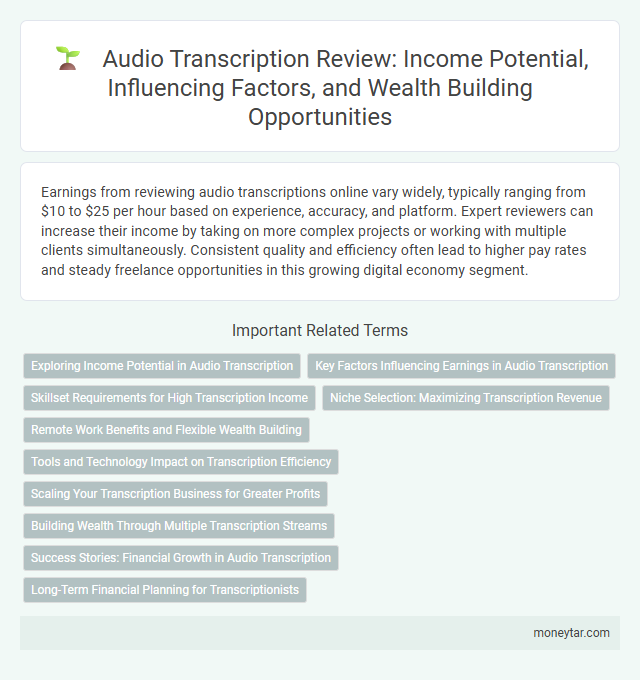 Audio Transcription Review: Income Potential, Influencing Factors, and Wealth Building Opportunities

Earnings from reviewing audio transcriptions online vary widely, typically ranging from \$10 to \$25 per hour based on experience, accuracy, and platform. Expert reviewers can increase their income by taking on more complex projects or working with multiple clients simultaneously. Consistent quality and efficiency often lead to higher pay rates and steady freelance opportunities in this growing digital economy segment.

Important Related Terms

Exploring Income Potential in Audio Transcription

Key Factors Influencing Earnings in Audio Transcription

Skillset Requirements for High Transcription Income

Niche Selection: Maximizing Transcription Revenue

Remote Work Benefits and Flexible Wealth Building

Tools and Technology Impact on Transcription Efficiency

Scaling Your Transcription Business for Greater Profits

Building Wealth Through Multiple Transcription Streams

Success Stories: Financial Growth in Audio Transcription

Long-Term Financial Planning for Transcriptionists

moneytar.com