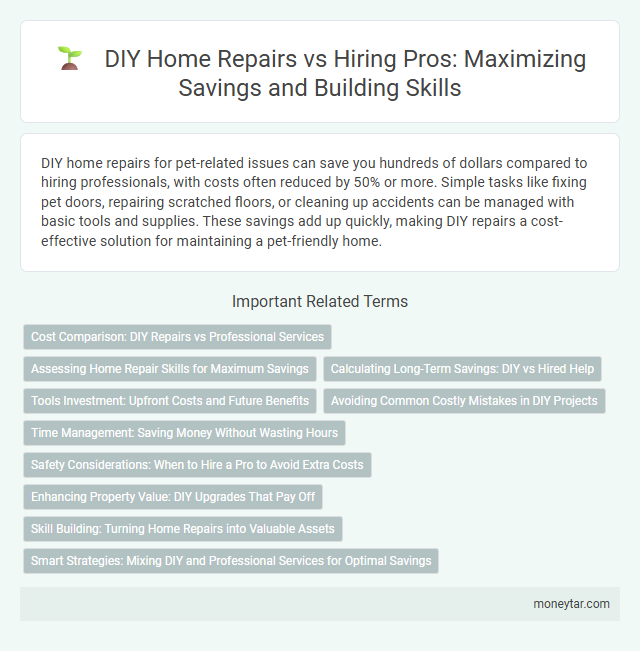 DIY Home Repairs vs Hiring Pros: Maximizing Savings and Building Skills

DIY home repairs for pet-related issues can save you hundreds of dollars compared to hiring professionals, with costs often reduced by 50% or more. Simple tasks like fixing pet doors, repairing scratched floors, or cleaning up accidents can be managed with basic tools and supplies. These savings add up quickly, making DIY repairs a cost-effective solution for maintaining a pet-friendly home.

Important Related Terms

Cost Comparison: DIY Repairs vs Professional Services

Assessing Home Repair Skills for Maximum Savings

Calculating Long-Term Savings: DIY vs Hired Help

Tools Investment: Upfront Costs and Future Benefits

Avoiding Common Costly Mistakes in DIY Projects

Time Management: Saving Money Without Wasting Hours

Safety Considerations: When to Hire a Pro to Avoid Extra Costs

Enhancing Property Value: DIY Upgrades That Pay Off

Skill Building: Turning Home Repairs into Valuable Assets

Smart Strategies: Mixing DIY and Professional Services for Optimal Savings

moneytar.com