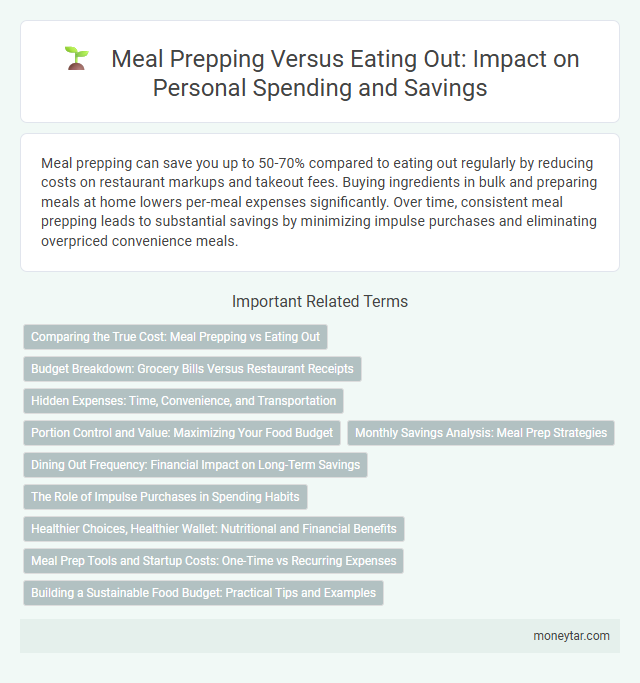 Meal Prepping Versus Eating Out: Impact on Personal Spending and Savings

Meal prepping can save you up to 50-70% compared to eating out regularly by reducing costs on restaurant markups and takeout fees. Buying ingredients in bulk and preparing meals at home lowers per-meal expenses significantly. Over time, consistent meal prepping leads to substantial savings by minimizing impulse purchases and eliminating overpriced convenience meals.

Important Related Terms

Comparing the True Cost: Meal Prepping vs Eating Out

Budget Breakdown: Grocery Bills Versus Restaurant Receipts

Hidden Expenses: Time, Convenience, and Transportation

Portion Control and Value: Maximizing Your Food Budget

Monthly Savings Analysis: Meal Prep Strategies

Dining Out Frequency: Financial Impact on Long-Term Savings

The Role of Impulse Purchases in Spending Habits

Healthier Choices, Healthier Wallet: Nutritional and Financial Benefits

Meal Prep Tools and Startup Costs: One-Time vs Recurring Expenses

Building a Sustainable Food Budget: Practical Tips and Examples

moneytar.com