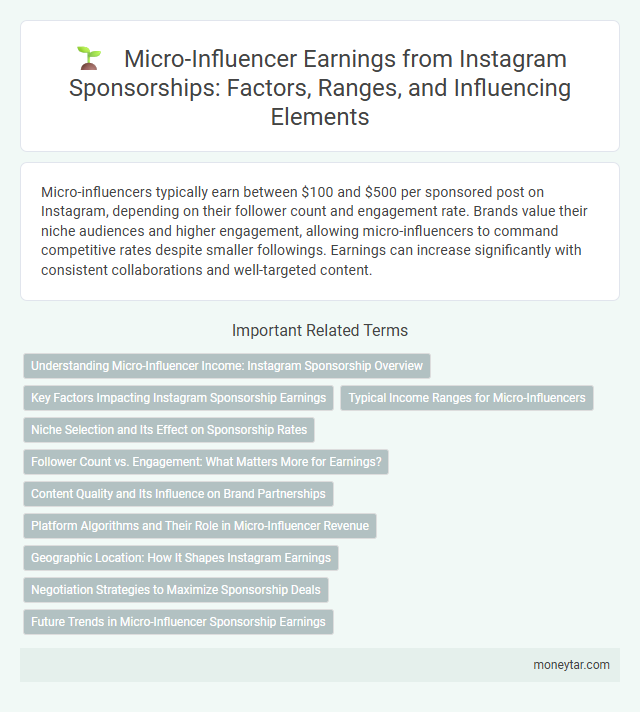 Micro-Influencer Earnings from Instagram Sponsorships: Factors, Ranges, and Influencing Elements

Micro-influencers typically earn between \$100 and \$500 per sponsored post on Instagram, depending on their follower count and engagement rate. Brands value their niche audiences and higher engagement, allowing micro-influencers to command competitive rates despite smaller followings. Earnings can increase significantly with consistent collaborations and well-targeted content.

Important Related Terms

Understanding Micro-Influencer Income: Instagram Sponsorship Overview

Key Factors Impacting Instagram Sponsorship Earnings

Typical Income Ranges for Micro-Influencers

Niche Selection and Its Effect on Sponsorship Rates

Follower Count vs. Engagement: What Matters More for Earnings?

Content Quality and Its Influence on Brand Partnerships

Platform Algorithms and Their Role in Micro-Influencer Revenue

Geographic Location: How It Shapes Instagram Earnings

Negotiation Strategies to Maximize Sponsorship Deals

Future Trends in Micro-Influencer Sponsorship Earnings

moneytar.com