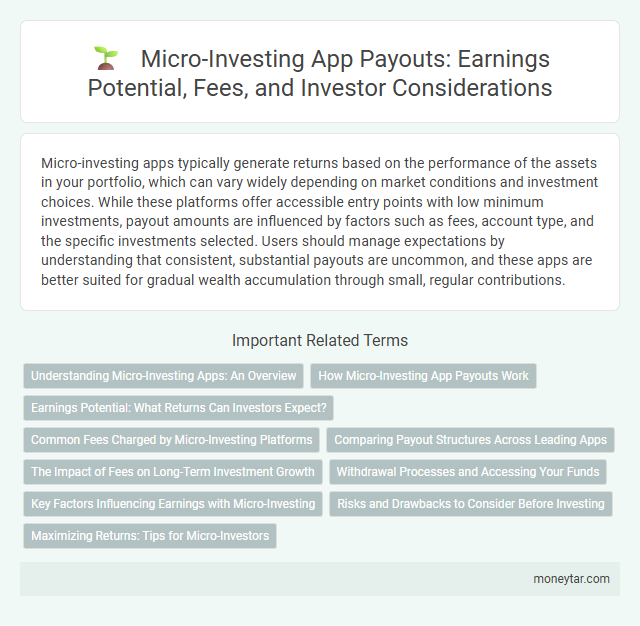 Micro-Investing App Payouts: Earnings Potential, Fees, and Investor Considerations

Micro-investing apps typically generate returns based on the performance of the assets in your portfolio, which can vary widely depending on market conditions and investment choices. While these platforms offer accessible entry points with low minimum investments, payout amounts are influenced by factors such as fees, account type, and the specific investments selected. Users should manage expectations by understanding that consistent, substantial payouts are uncommon, and these apps are better suited for gradual wealth accumulation through small, regular contributions.

Important Related Terms

Understanding Micro-Investing Apps: An Overview

How Micro-Investing App Payouts Work

Earnings Potential: What Returns Can Investors Expect?

Common Fees Charged by Micro-Investing Platforms

Comparing Payout Structures Across Leading Apps

The Impact of Fees on Long-Term Investment Growth

Withdrawal Processes and Accessing Your Funds

Key Factors Influencing Earnings with Micro-Investing

Risks and Drawbacks to Consider Before Investing

Maximizing Returns: Tips for Micro-Investors

moneytar.com