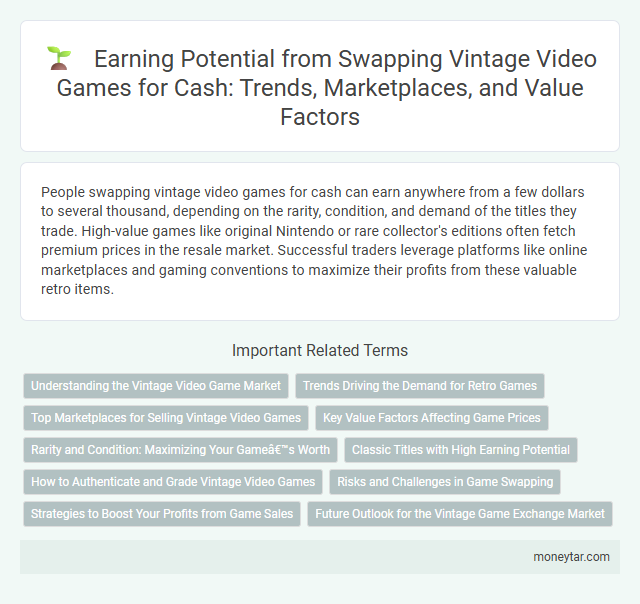 Earning Potential from Swapping Vintage Video Games for Cash: Trends, Marketplaces, and Value Factors

People swapping vintage video games for cash can earn anywhere from a few dollars to several thousand, depending on the rarity, condition, and demand of the titles they trade. High-value games like original Nintendo or rare collector's editions often fetch premium prices in the resale market. Successful traders leverage platforms like online marketplaces and gaming conventions to maximize their profits from these valuable retro items.

Important Related Terms

Understanding the Vintage Video Game Market

Trends Driving the Demand for Retro Games

Top Marketplaces for Selling Vintage Video Games

Key Value Factors Affecting Game Prices

Rarity and Condition: Maximizing Your Gameâ€™s Worth

Classic Titles with High Earning Potential

How to Authenticate and Grade Vintage Video Games

Risks and Challenges in Game Swapping

Strategies to Boost Your Profits from Game Sales

Future Outlook for the Vintage Game Exchange Market

moneytar.com