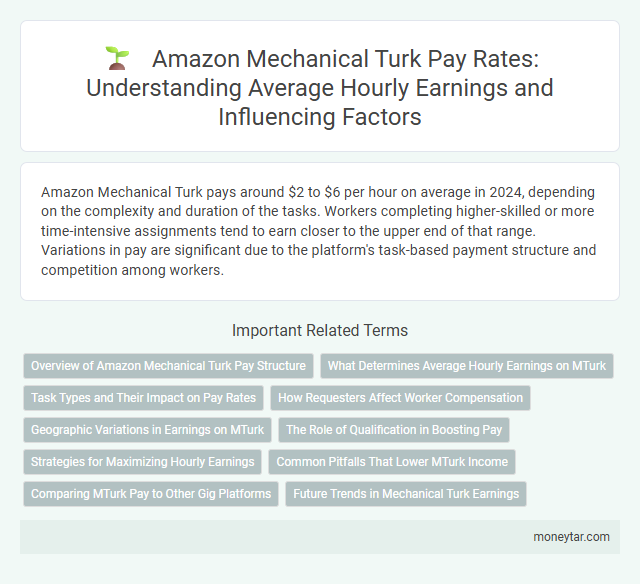 Amazon Mechanical Turk Pay Rates: Understanding Average Hourly Earnings and Influencing Factors

Amazon Mechanical Turk pays around \$2 to \$6 per hour on average in 2024, depending on the complexity and duration of the tasks. Workers completing higher-skilled or more time-intensive assignments tend to earn closer to the upper end of that range. Variations in pay are significant due to the platform's task-based payment structure and competition among workers.

Important Related Terms

Overview of Amazon Mechanical Turk Pay Structure
What Determines Average Hourly Earnings on MTurk
Task Types and Their Impact on Pay Rates
How Requesters Affect Worker Compensation
Geographic Variations in Earnings on MTurk
The Role of Qualification in Boosting Pay
Strategies for Maximizing Hourly Earnings
Common Pitfalls That Lower MTurk Income
Comparing MTurk Pay to Other Gig Platforms
Future Trends in Mechanical Turk Earnings

moneytar.com