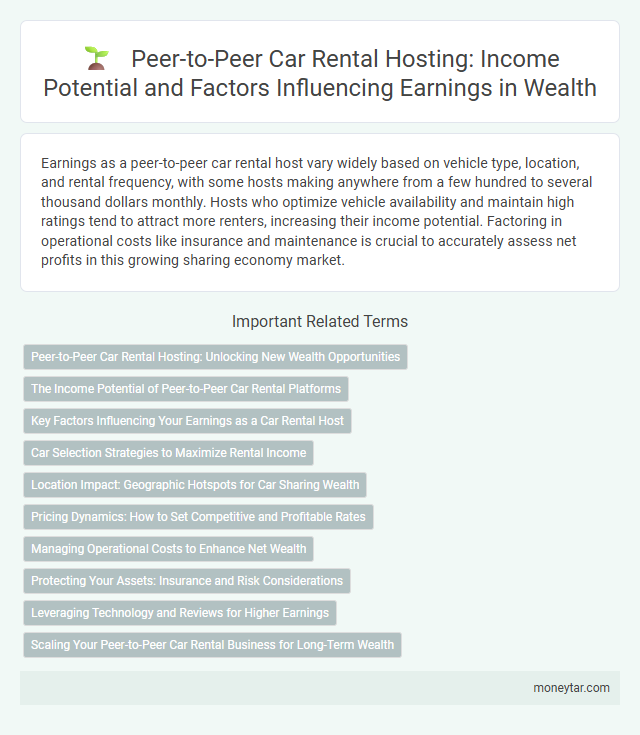 Peer-to-Peer Car Rental Hosting: Income Potential and Factors Influencing Earnings in Wealth

Earnings as a peer-to-peer car rental host vary widely based on vehicle type, location, and rental frequency, with some hosts making anywhere from a few hundred to several thousand dollars monthly. Hosts who optimize vehicle availability and maintain high ratings tend to attract more renters, increasing their income potential. Factoring in operational costs like insurance and maintenance is crucial to accurately assess net profits in this growing sharing economy market.

Important Related Terms

Peer-to-Peer Car Rental Hosting: Unlocking New Wealth Opportunities

The Income Potential of Peer-to-Peer Car Rental Platforms

Key Factors Influencing Your Earnings as a Car Rental Host

Car Selection Strategies to Maximize Rental Income

Location Impact: Geographic Hotspots for Car Sharing Wealth

Pricing Dynamics: How to Set Competitive and Profitable Rates

Managing Operational Costs to Enhance Net Wealth

Protecting Your Assets: Insurance and Risk Considerations

Leveraging Technology and Reviews for Higher Earnings

Scaling Your Peer-to-Peer Car Rental Business for Long-Term Wealth

moneytar.com